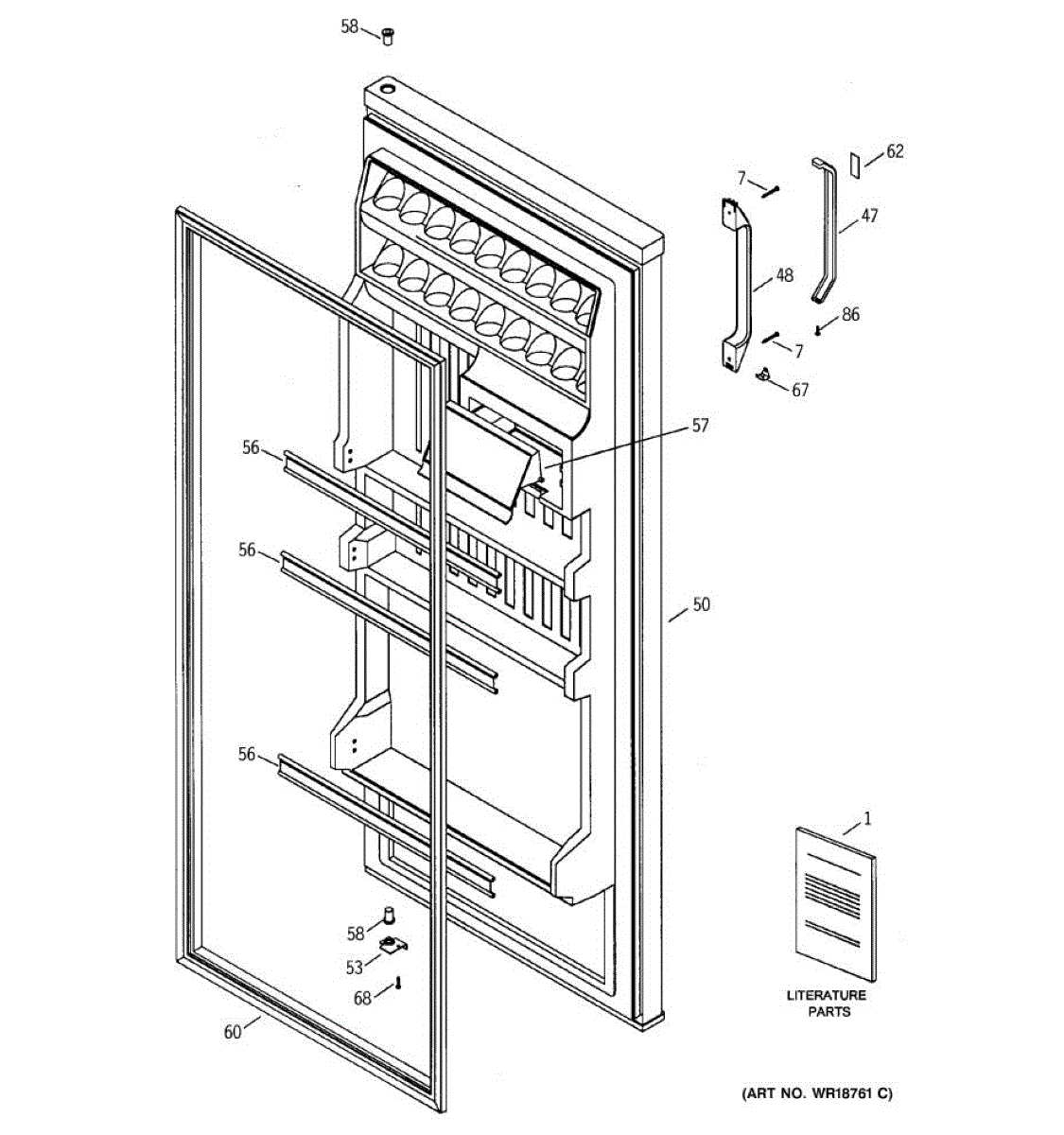 58
62
7
47
48
86
7
67
57
56
56
50
56
1
58
53
68
60
LITERATURE PARTS
(ART NO. WR18761 C)