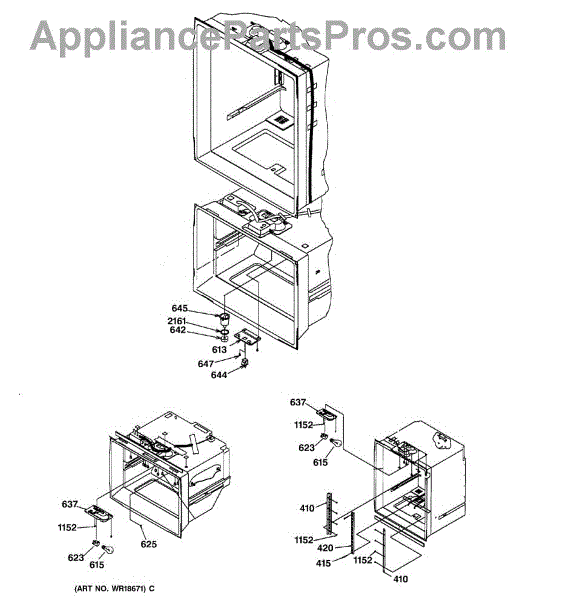 AppliancePartsPros.com

645
2161
642
613
647
644

637
1152
623
615
625

637
1152
623
615
410
1152
420
415
1152
410

(ART NO. WR18671) C