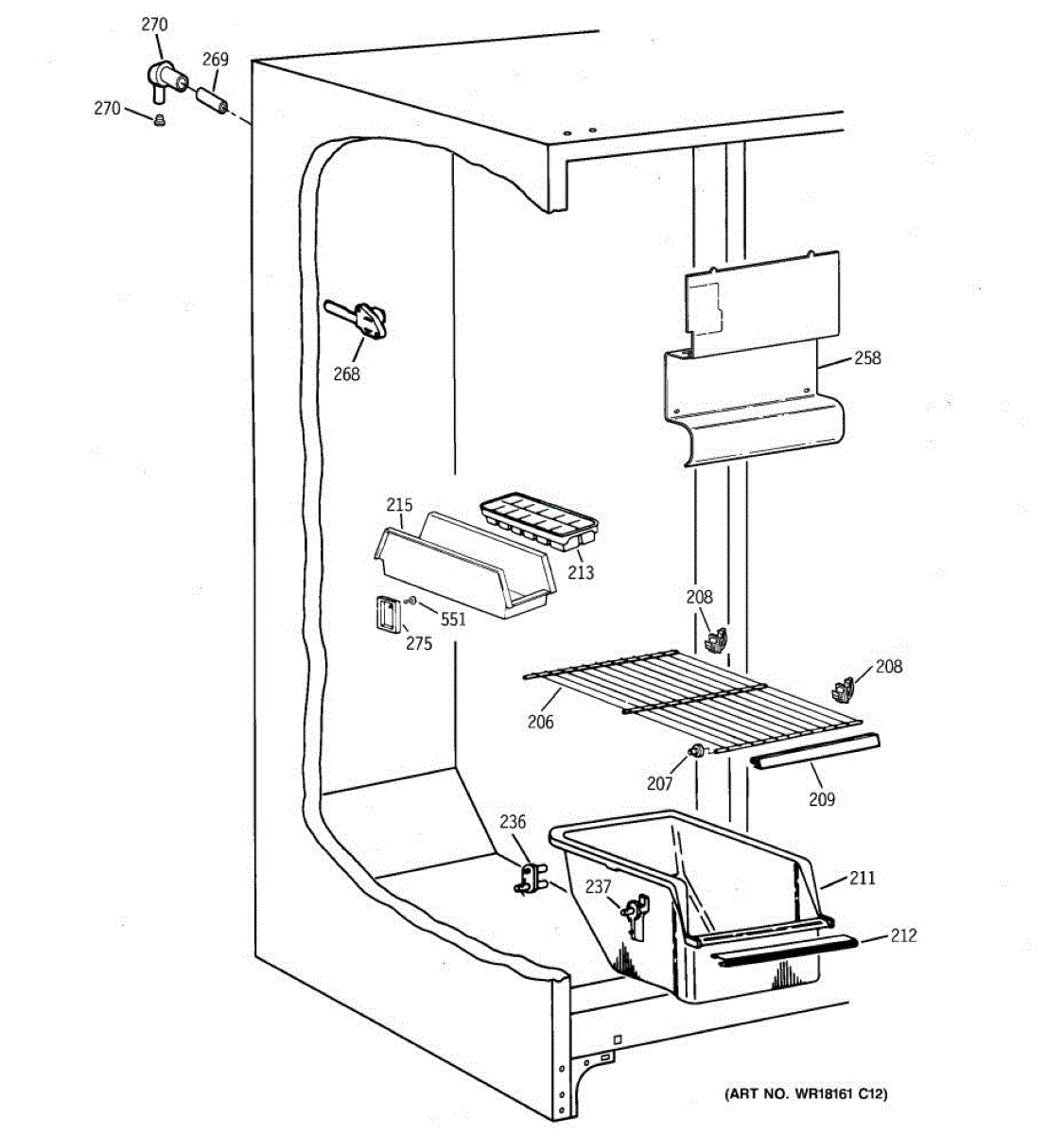 270
269
270
268
258
215
213
551
275
208
208
206
207
209
236
237
211
212
(ART NO. WR18161 C12)