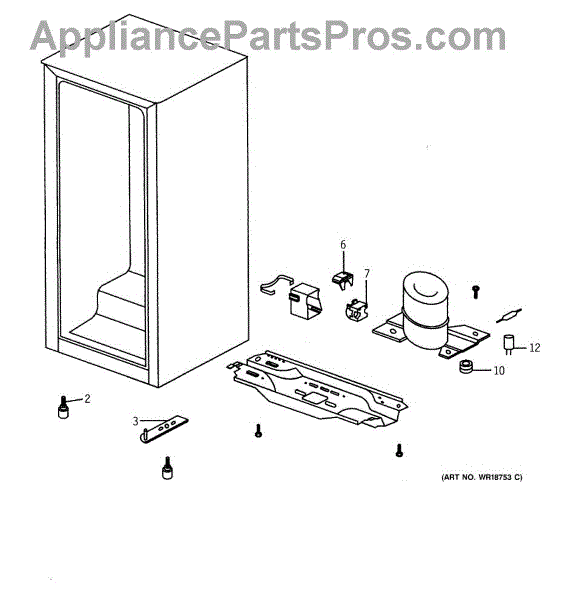 AppliancePartsPros.com

6

7

12

10

2

3

(ART NO. WR18753 C)