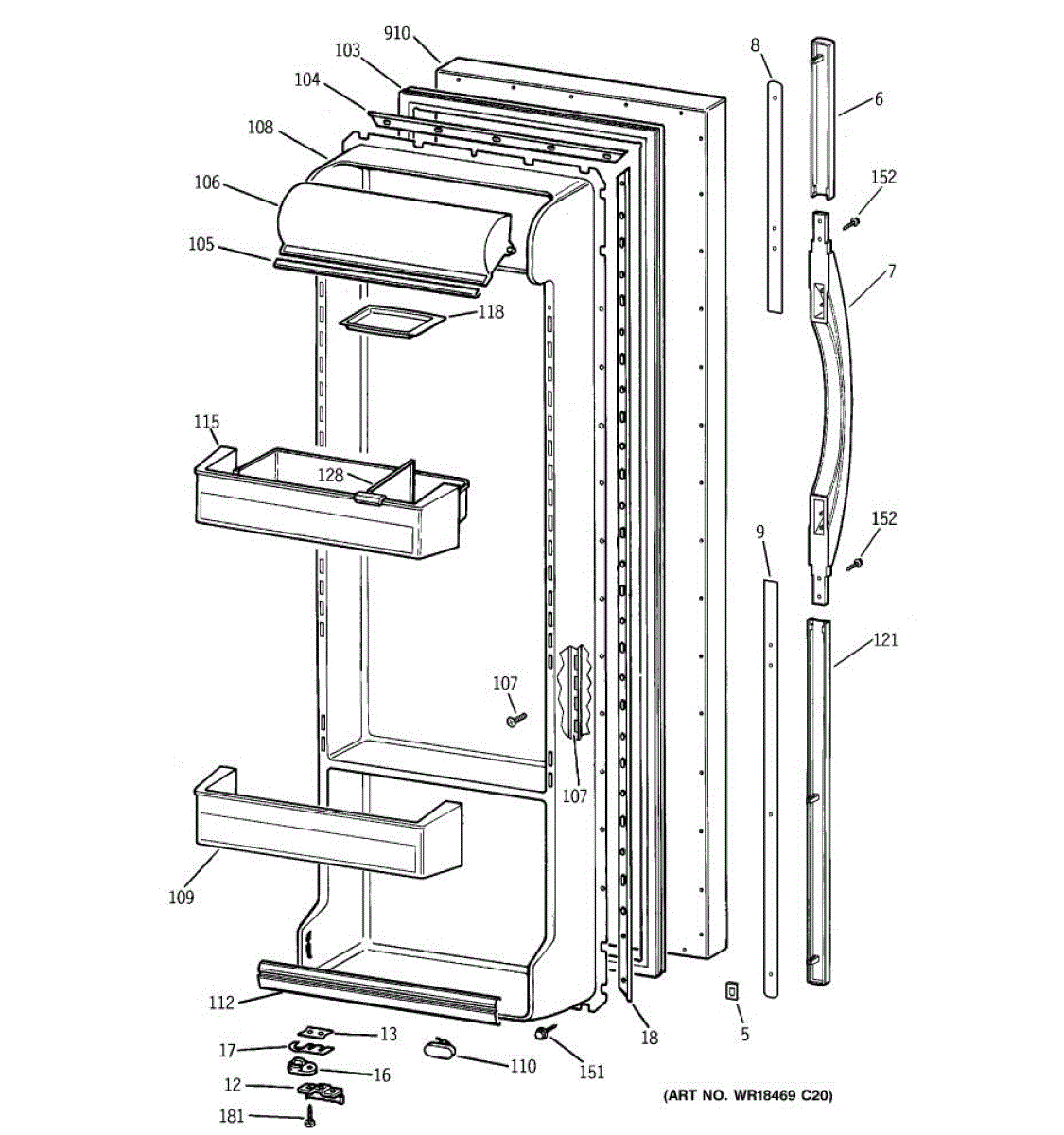 910
103
104
108
106
105
118
115
128
107
107
109
112
13
17
16
12
181
110
151
18
5
8
6
152
7
152
9
121
(ART NO. WR18469 C20)