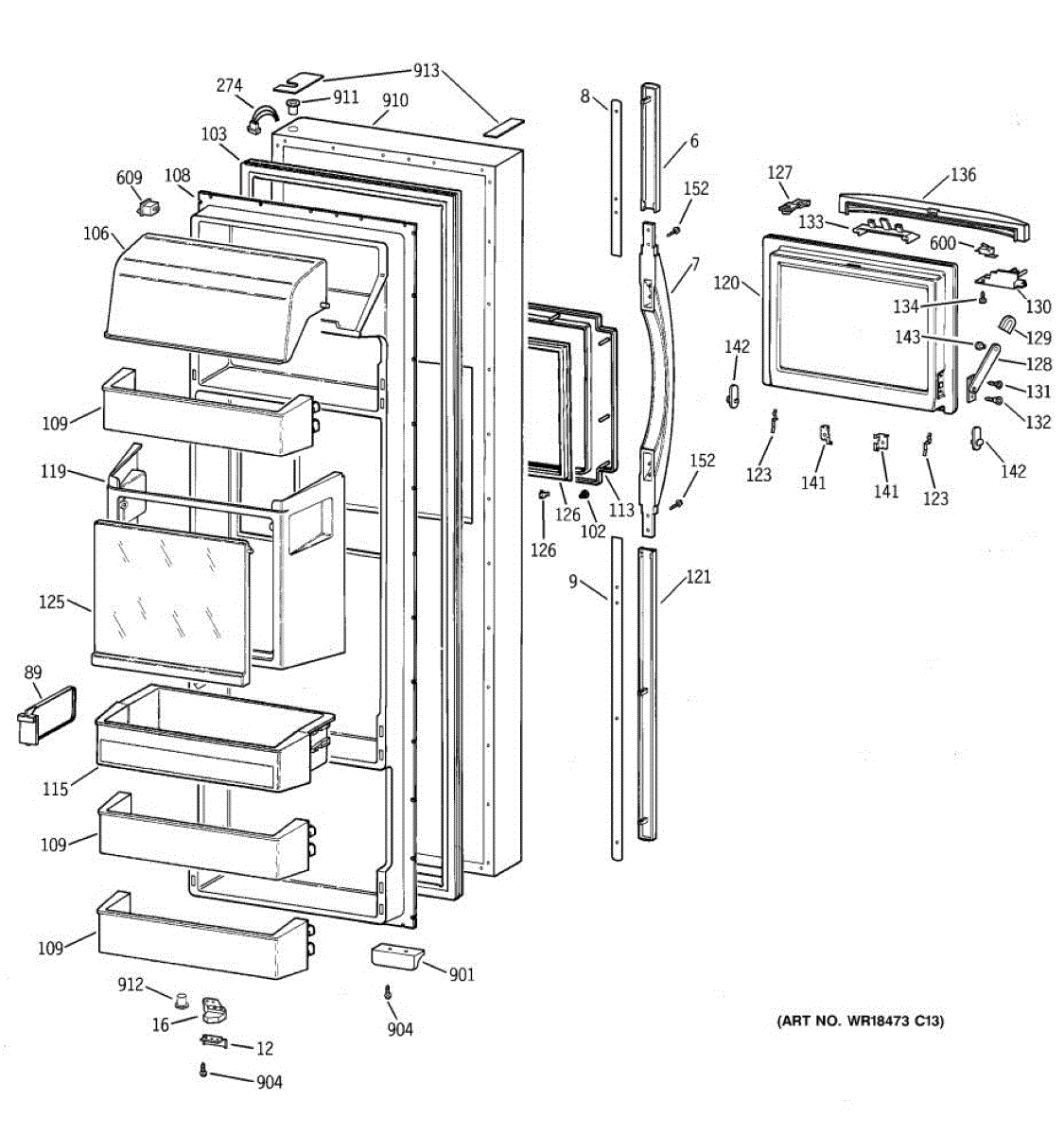 913
274
911
910
103
609
108
106
109
119
125
89
115
109
109
912
16
12
904
901
904
8
6
152
7
126
126
102
113
152
9
121
127
136
133
600
120
134
130
143
129
142
128
131
132
123
141
141
123
142
(ART NO. WR18473 C13)