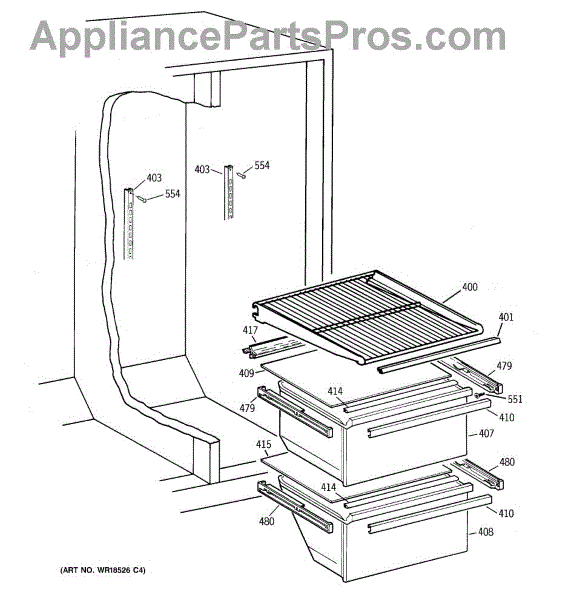 AppliancePartsPros.com

403
554
403
554
400
401
417
479
409
414
551
479
410
407
415
480
414
410
480
408

(ART NO. WR18526 C4)