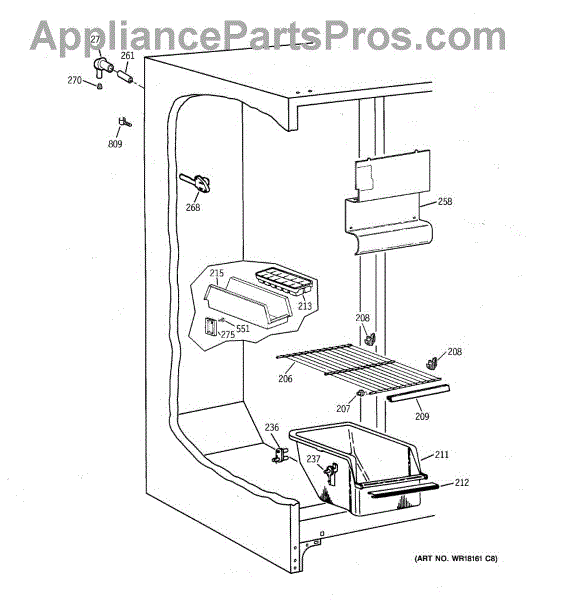 AppliancePartsPros.com

27
261
270
809
268
258
215
213
551
275
208
208
206
207
209
236
237
211
212

(ART NO. WR18161 C8)