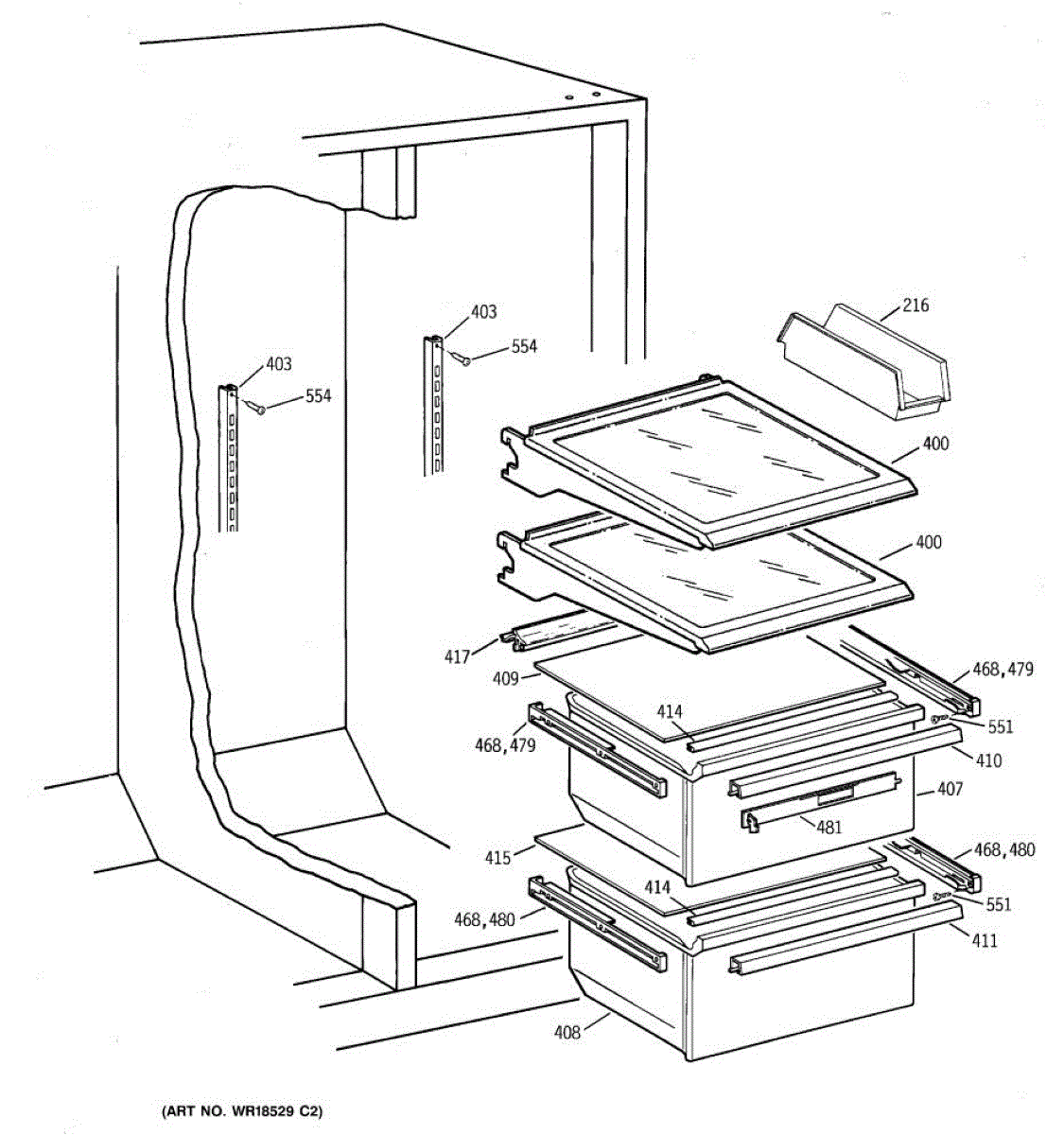 216
403
554
403
554
400
400
417
409
468,479
414
551
468,479
410
407
481
415
468,480
414
551
468,480
411
408
(ART NO. WR18529 C2)