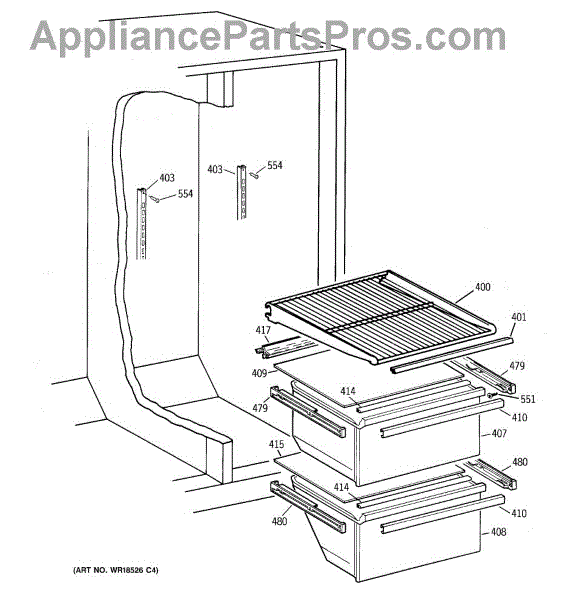 AppliancePartsPros.com

403
554
403
554
400
401
417
409
479
414
479
551
410
407
415
480
414
480
410
408

(ART NO. WR18526 C4)