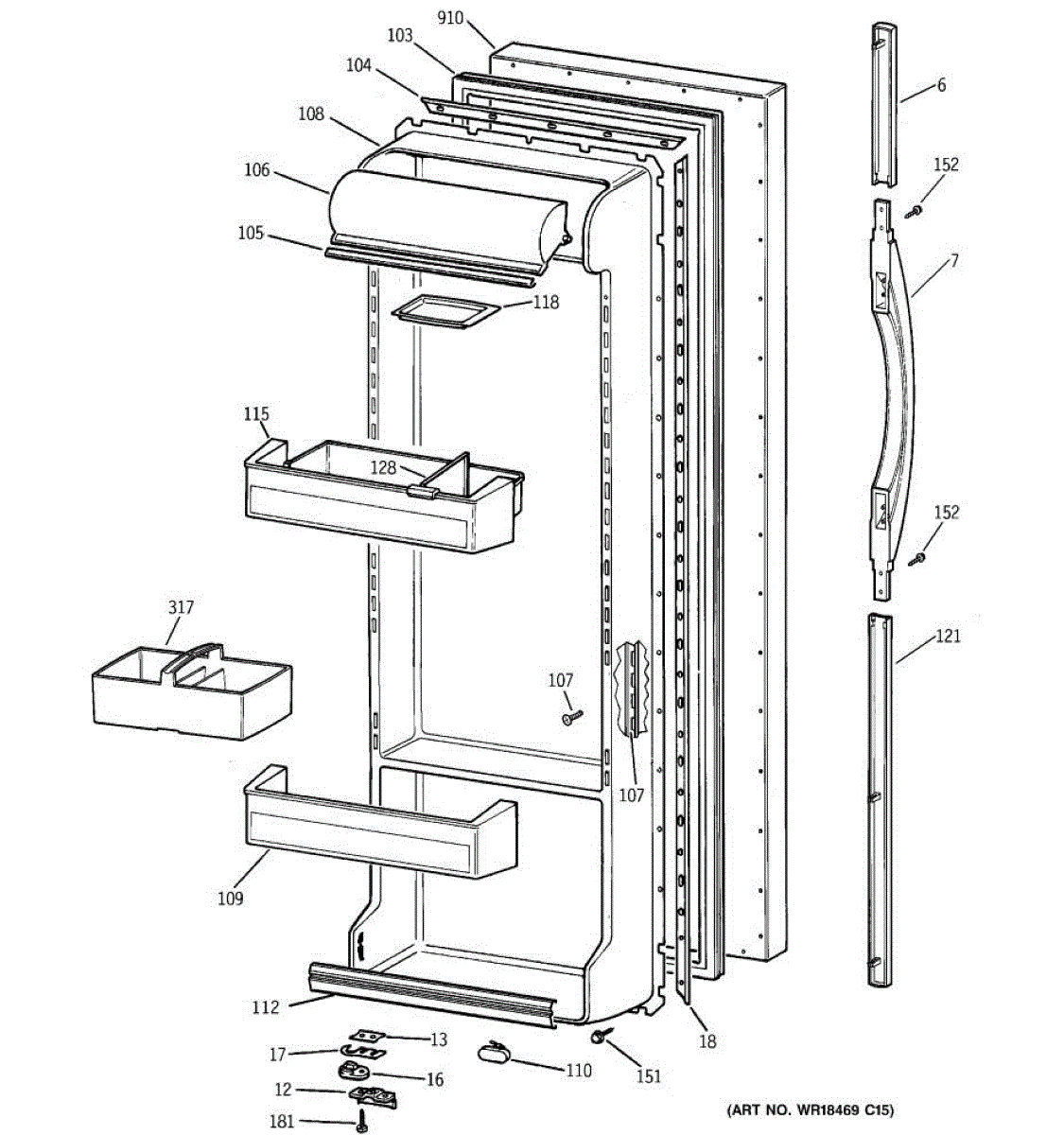 910
103
104
108
106
105
118
115
128
317
107
107
109
112
13
17
16
12
181
110
151
18
6
152
7
152
121
(ART NO. WR18469 C15)