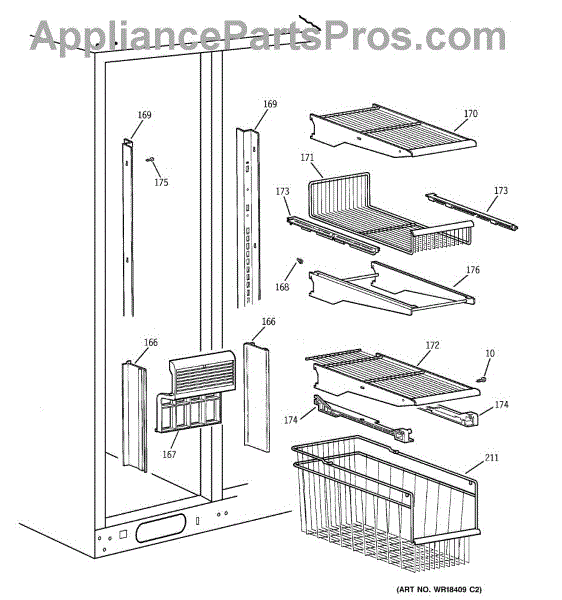 AppliancePartsPros.com

169
169
170
175
171
173
173
168
176
166
166
172
10
174
174
167
211

(ART NO. WR18409 C2)