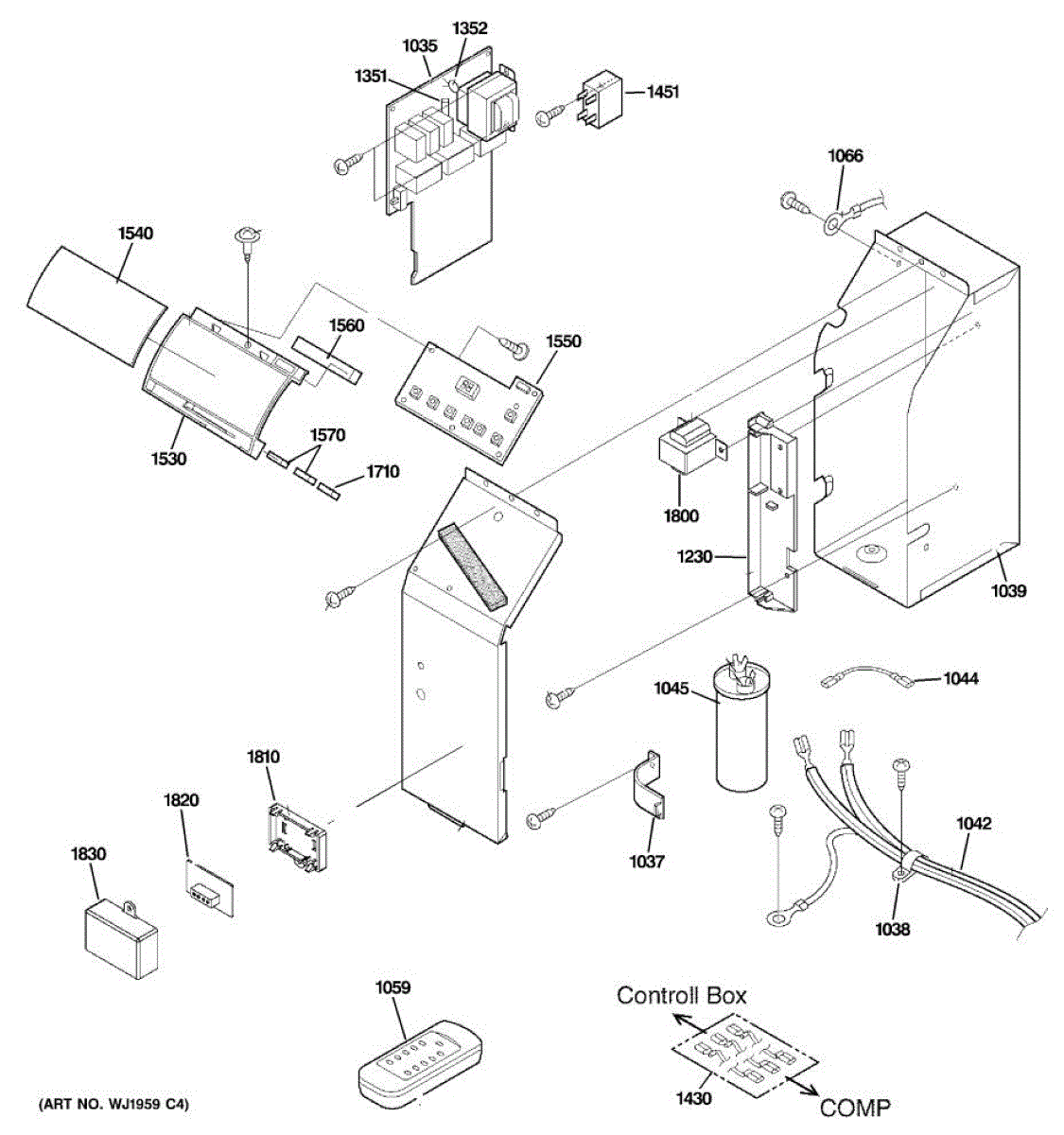 1352
1035
1351
1451
1066
1540
1560
1550
1530
1570
1710
1800
1230
1039
1045
1044
1810
1820
1830
1037
1042
1038
1059
Controll Box
1430
COMP
(ART NO. WJ1959 C4)