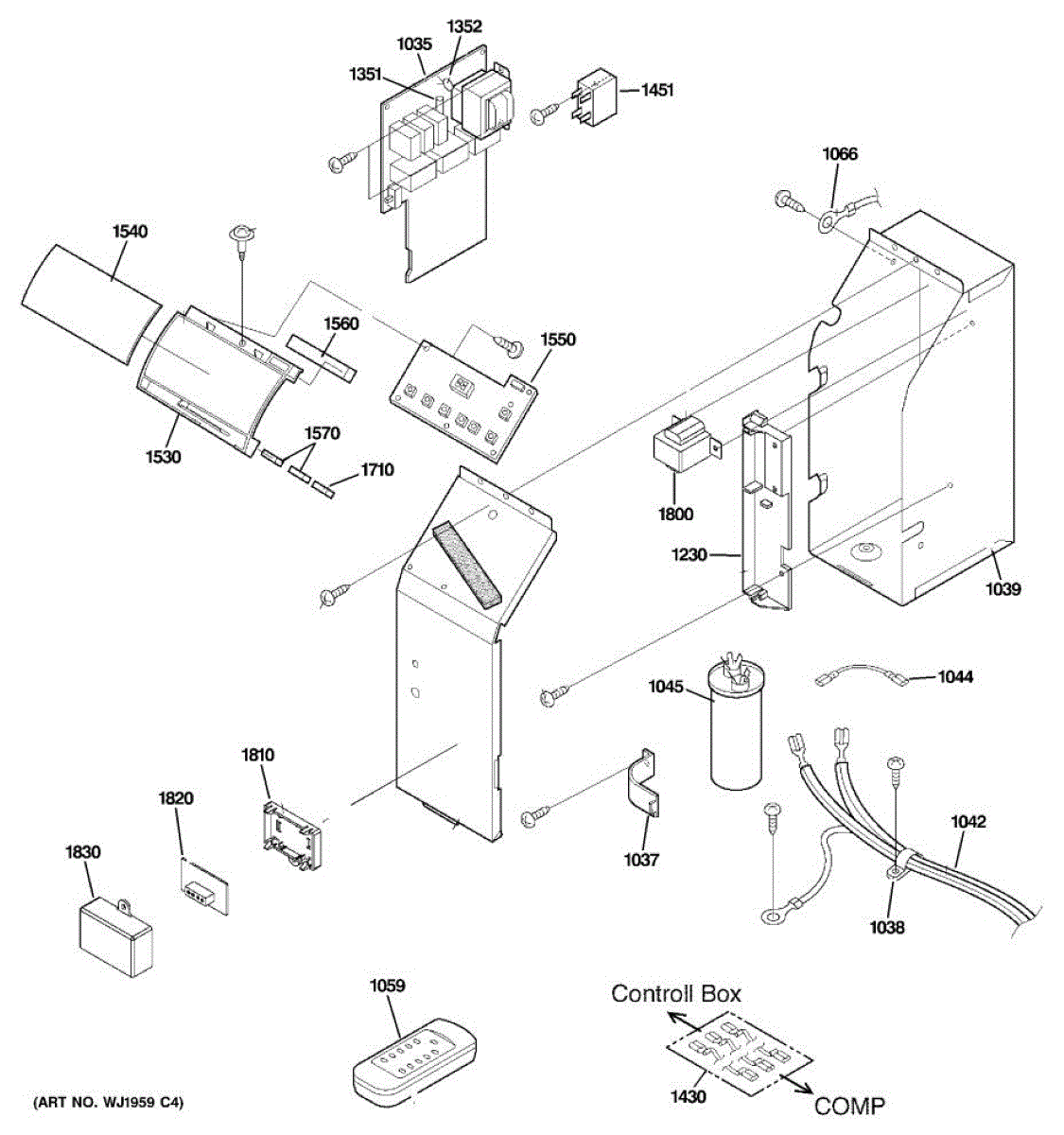 1352
1035
1351
1451
1066
1540
1560
1550
1530
1570
1710
1800
1230
1039
1045
1044
1810
1820
1830
1037
1042
1038
1059
Controll Box
1430
COMP
(ART NO. WJ1959 C4)