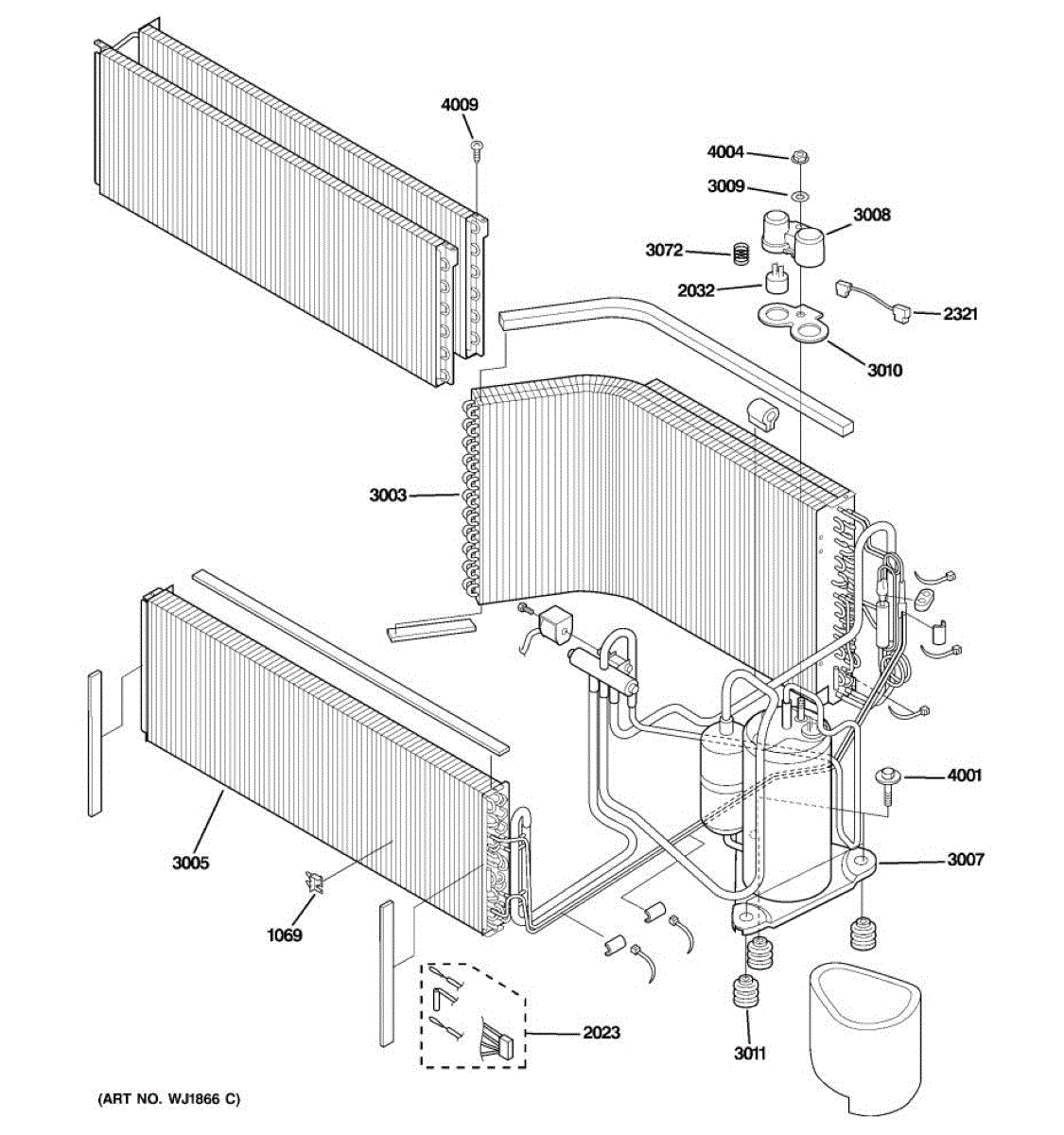 4009
4004
3009
3008
3072
2032
2321
3010
3003
4001
3007
3005
1069
2023
3011
(ART NO. WJ1866 C)