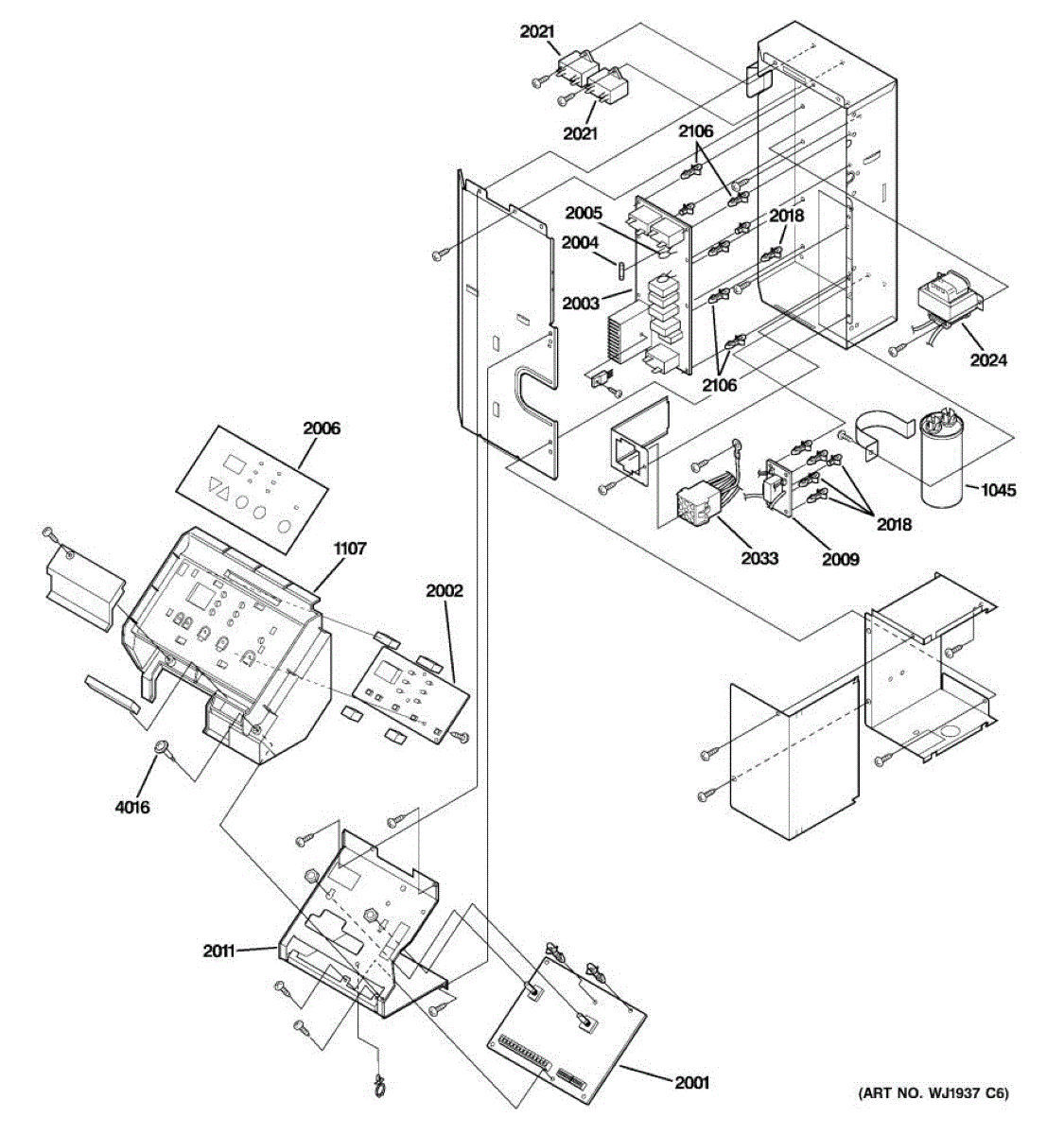 2021
2021
2106
2005
2018
2004
2003
2024
2106
2006
1045
2018
2033
2009
1107
2002
4016
2011
2001
(ART NO. WJ1937 C6)