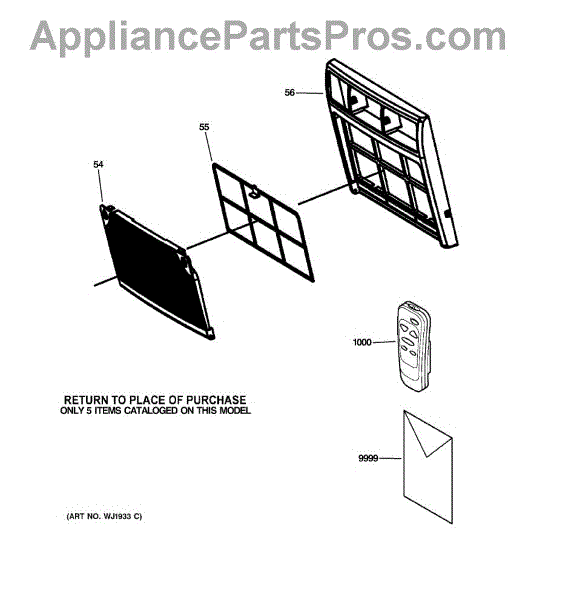 AppliancePartsPros.com

56

55

54

1000

RETURN TO PLACE OF PURCHASE
ONLY 5 ITEMS CATALOGED ON THIS MODEL

9999

(ART NO. WJ1933 C)