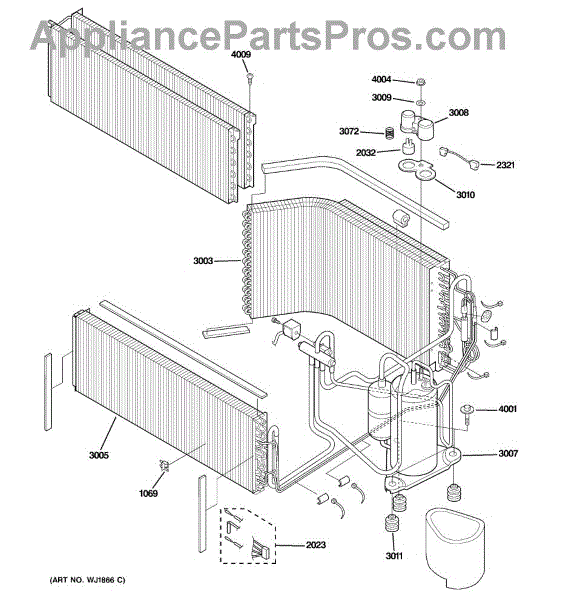 AppliancePartsPros.com

4009
4004
3009
3008
3072
2032
2321
3010
3003
4001
3007
3005
1069
2023
3011

(ART NO. WJ1866 C)