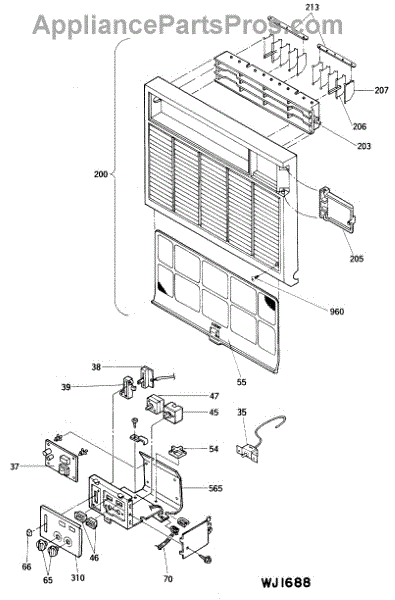 AppliancePartsPros.com

213
207
206
203
200
205
960
55
38
39
47
45
35
54
37
565
46
66
65
310
70
WJ1688