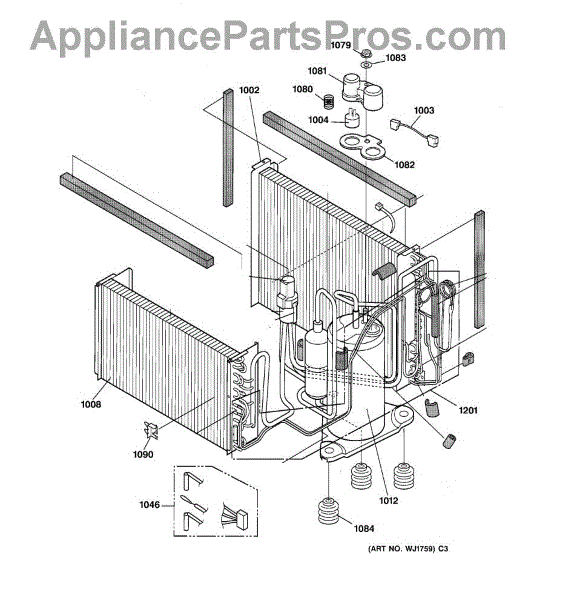 AppliancePartsPros.com

1079
1083
1081
1080
1002
1004
1003
1082
1008
1201
1090
1012
1046
1084

(ART NO. WJ1759) C3