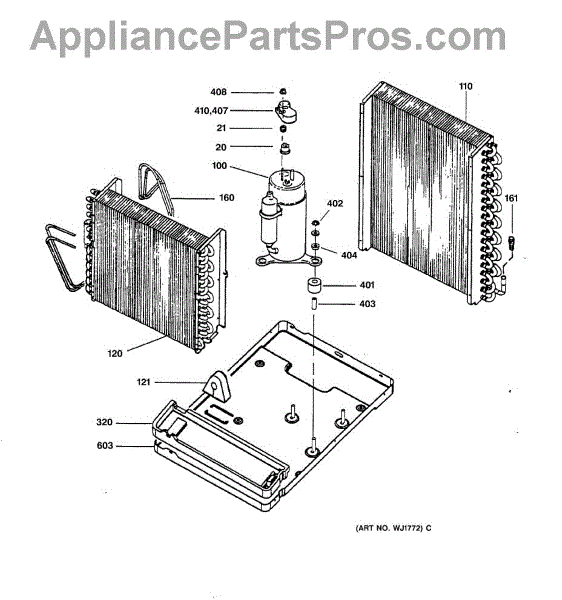 AppliancePartsPros.com

408
410,407
21
20
100
110
160
161
402
404
401
403
120
121
320
603

(ART NO. WJ1772) C