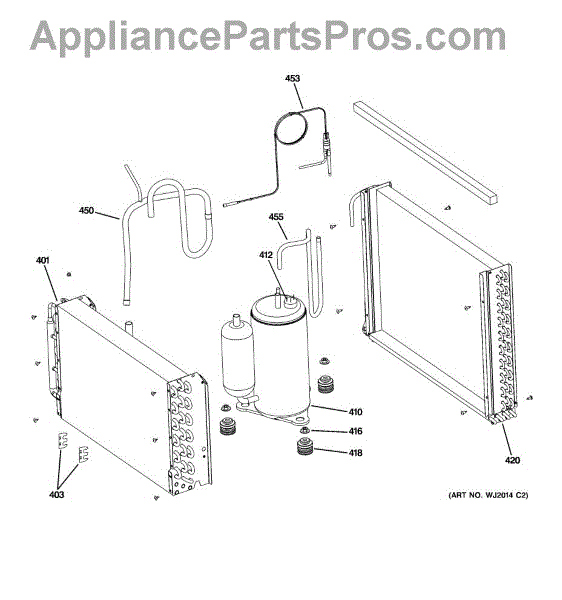 AppliancePartsPros.com

453

450

455

412

401

410

416

418

420

403

(ART NO. WJ2014 C2)