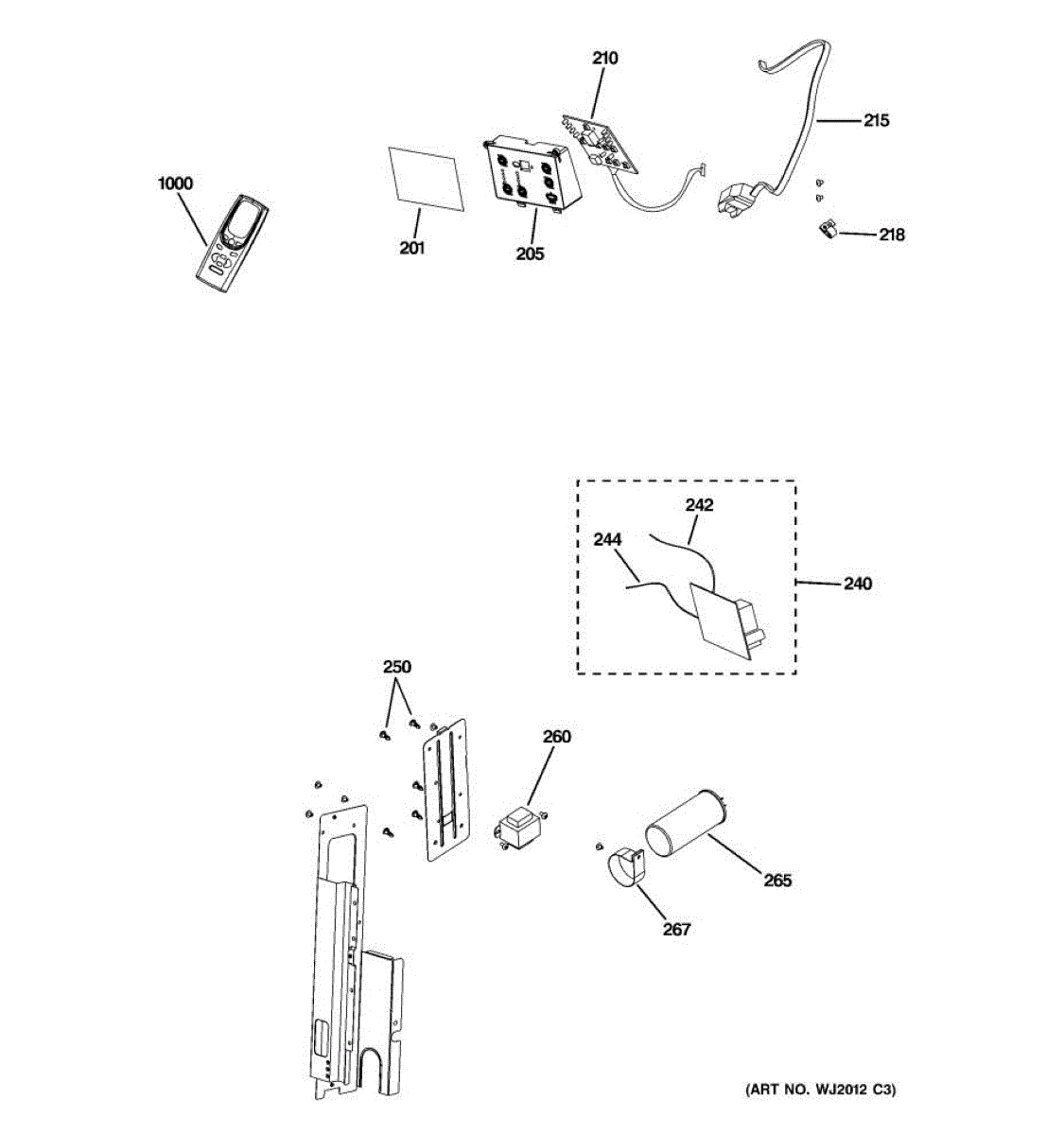 210
215
1000
201
205
218
242
244
240
250
260
265
267
(ART NO. WJ2012 C3)