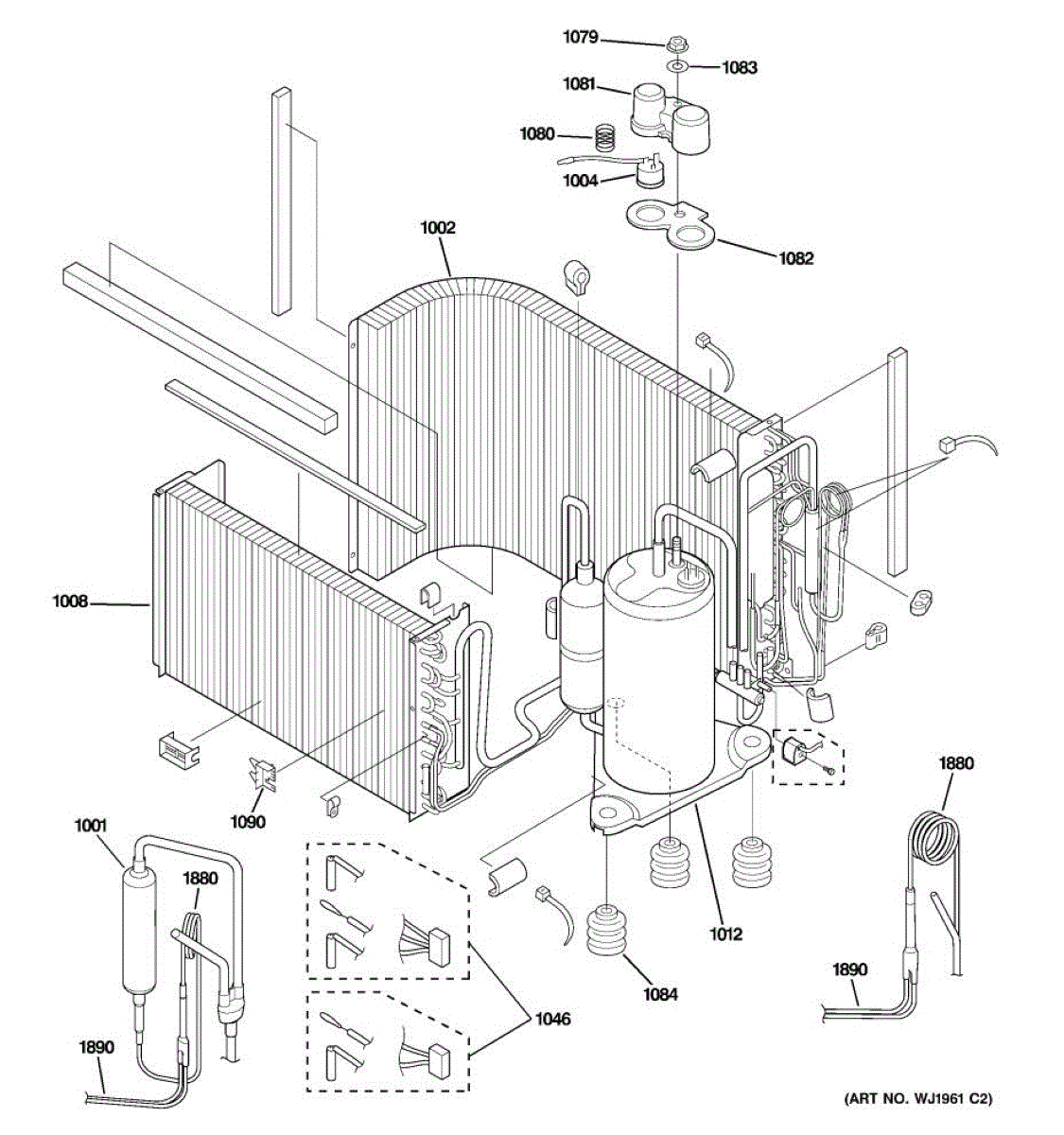 1079
1083
1081
1080
1004
1082
1002
1008
1090
1001
1880
1890
1046
1084
1012
1880
1890
(ART NO. WJ1961 C2)