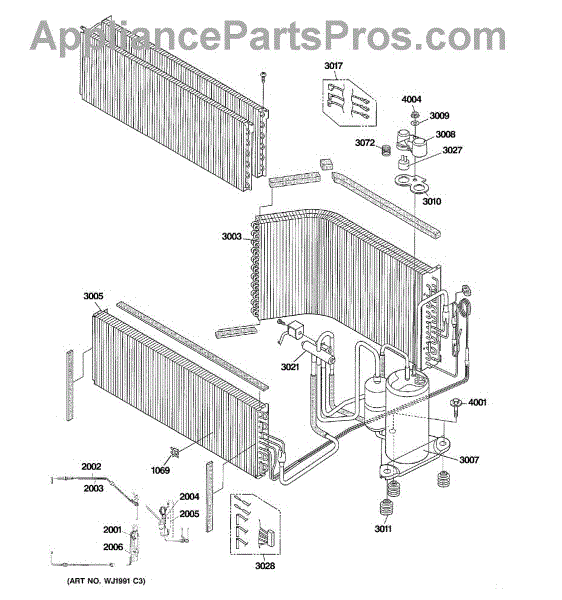 AppliancePartsPros.com

3017

4004

3009

3008

3072

3027

3010

3003

3005

3021

4001

3007

1069

2002

2003

2004

2005

2001

2006

3011

3028

(ART NO. WJ1991 C3)