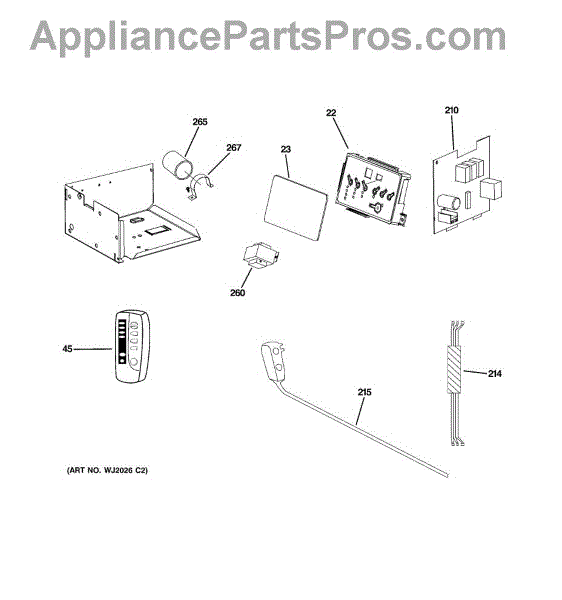 AppliancePartsPros.com

265
267
23
22
210
260
45
215
214

(ART NO. WJ2026 C2)