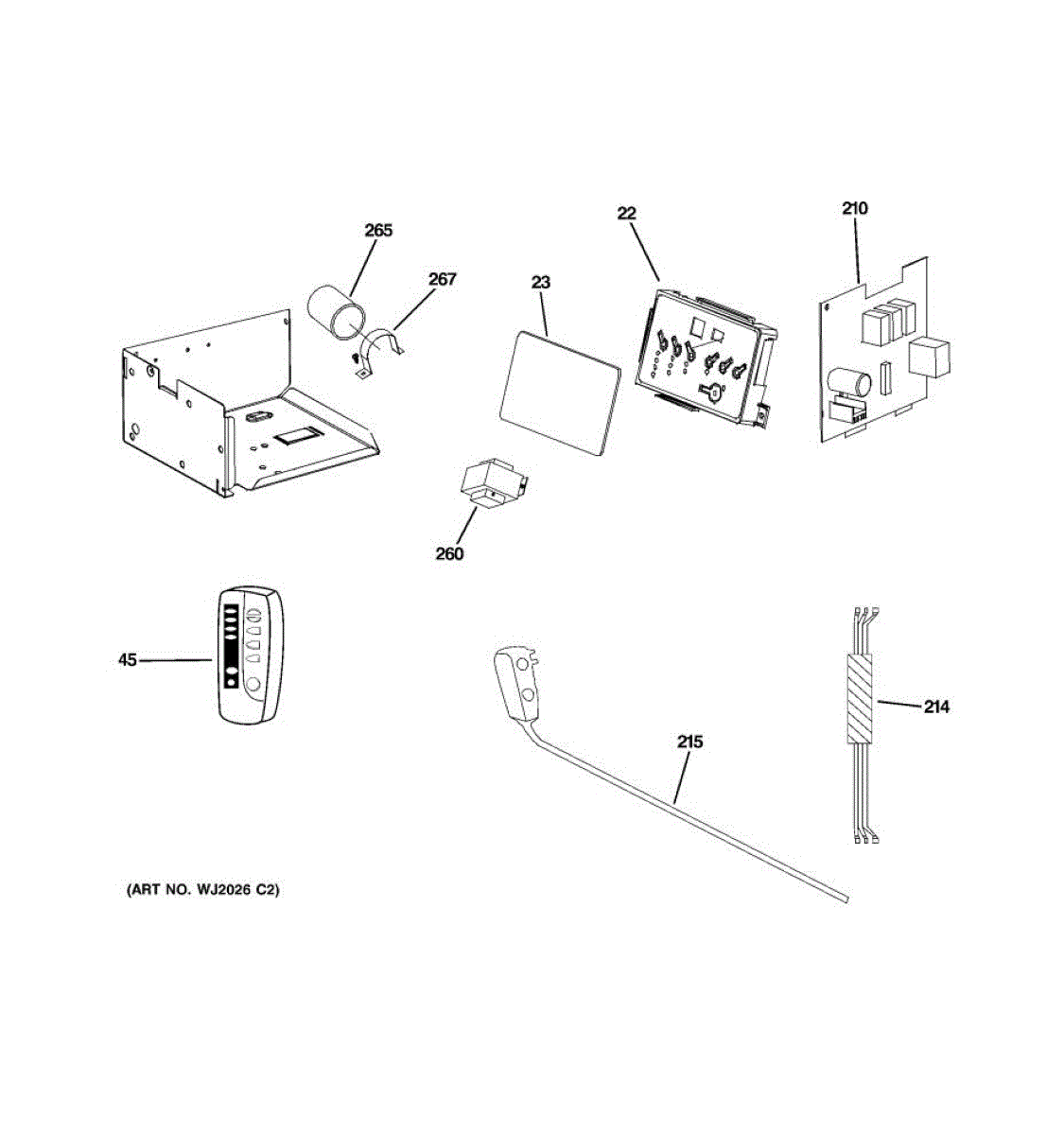 265
267
23
22
210
260
45
215
214
(ART NO. WJ2026 C2)