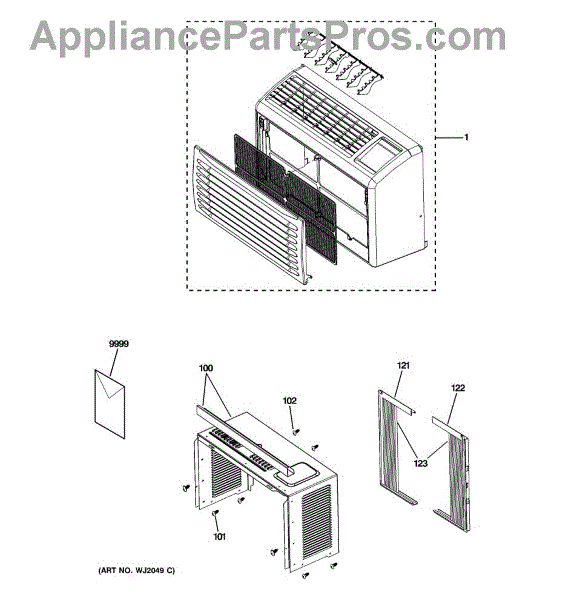 AppliancePartsPros.com

1

9999

100

102

121

122

123

101

(ART NO. WJ2049 C)