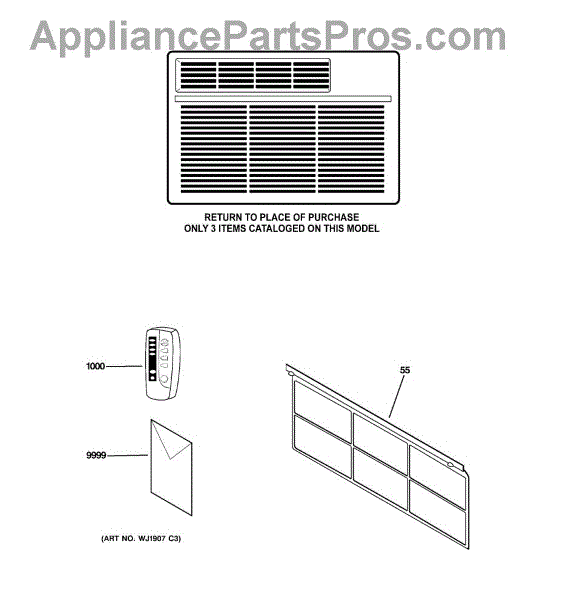 AppliancePartsPros.com

RETURN TO PLACE OF PURCHASE
ONLY 3 ITEMS CATALOGED ON THIS MODEL

1000

55

9999

(ART NO. WJ1907 C3)