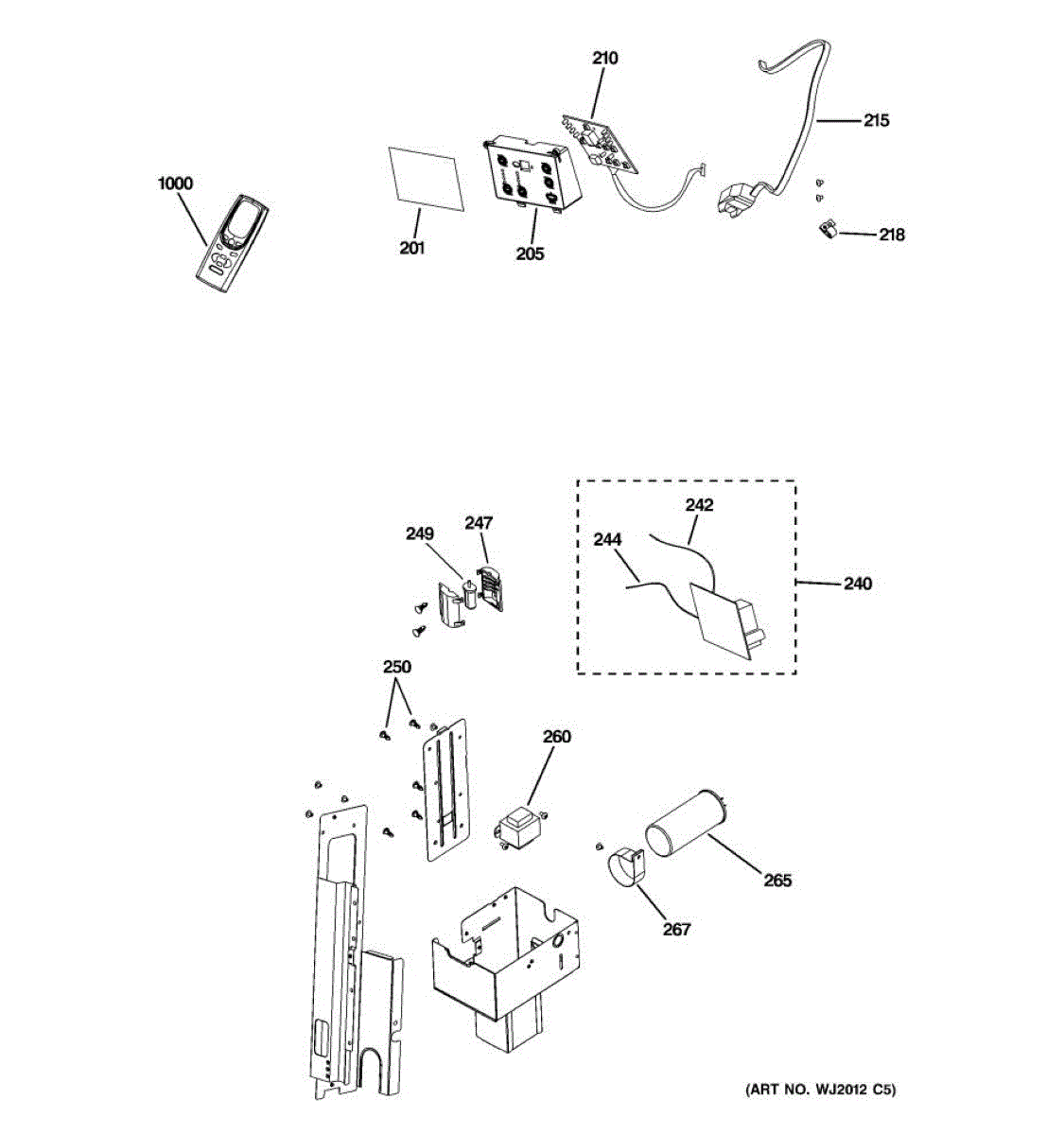 210
215
1000
201
205
218
249
247
242
244
240
250
260
265
267
(ART NO. WJ2012 C5)