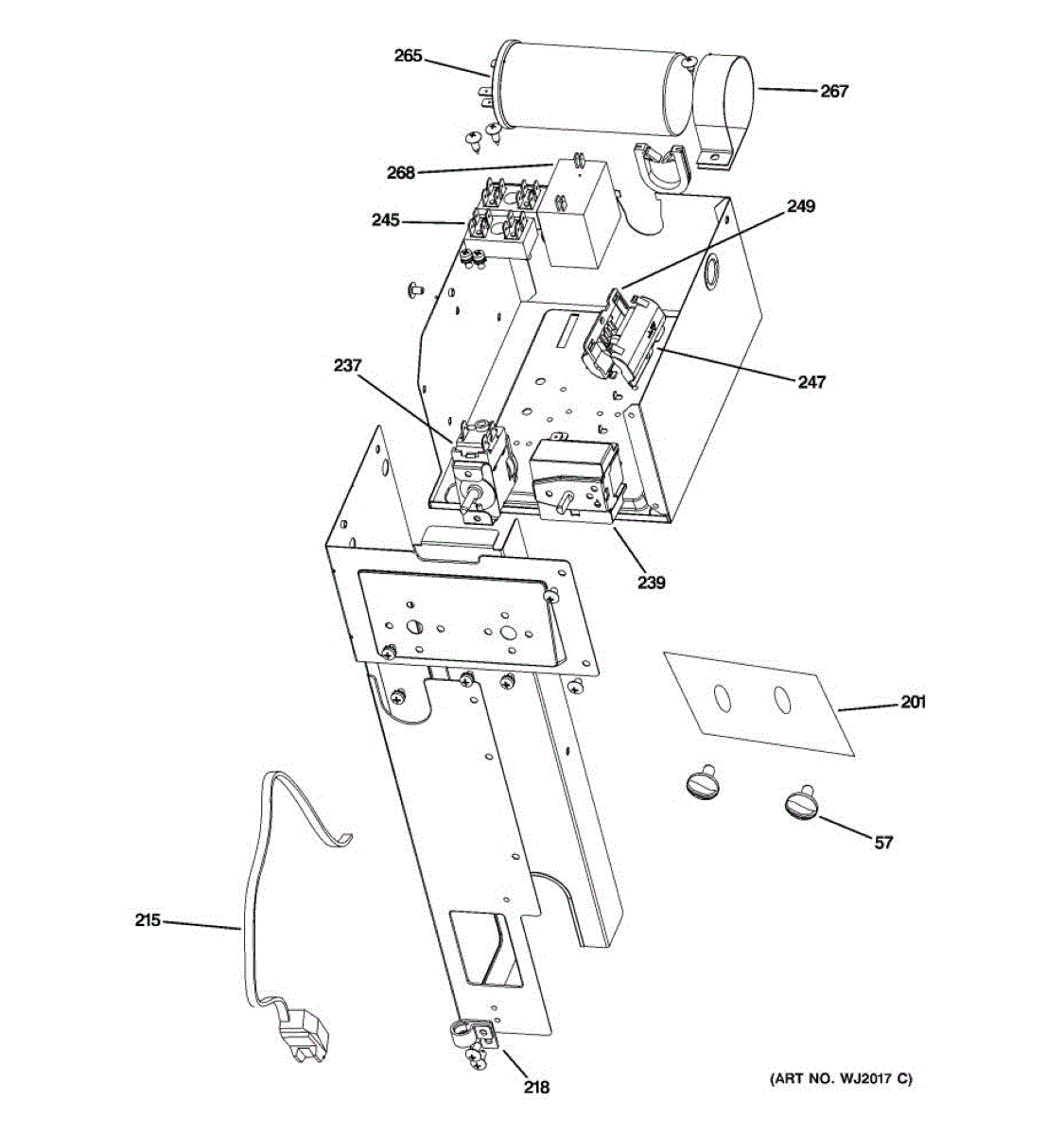 265
267
268
249
245
237
247
239
201
57
215
218
(ART NO. WJ2017 C)