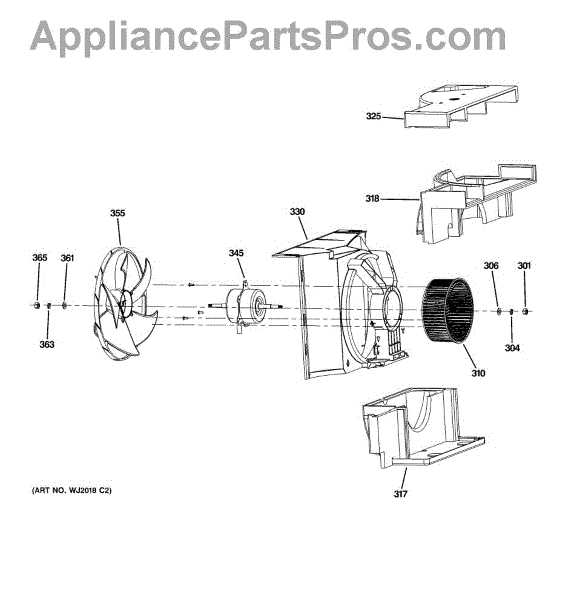 AppliancePartsPros.com

325

318

355

330

345

365

361

306

301

363

304

310

317

(ART NO. WJ2018 C2)