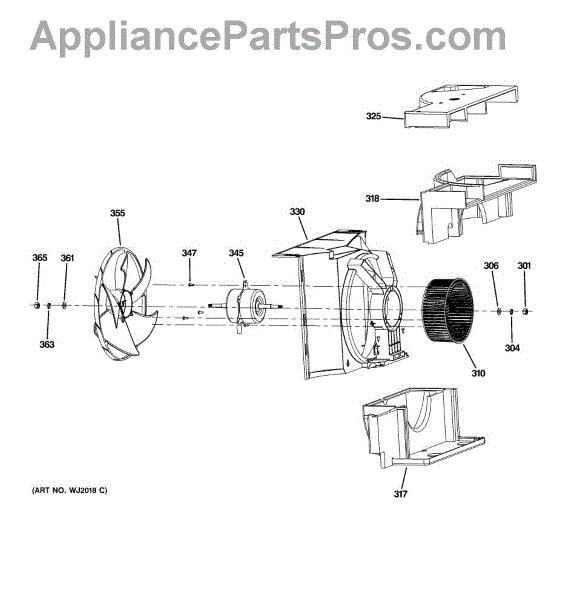 AppliancePartsPros.com

325

318

355

330

365

361

347

345

306

301

363

304

310

317

(ART NO. WJ2018 C)