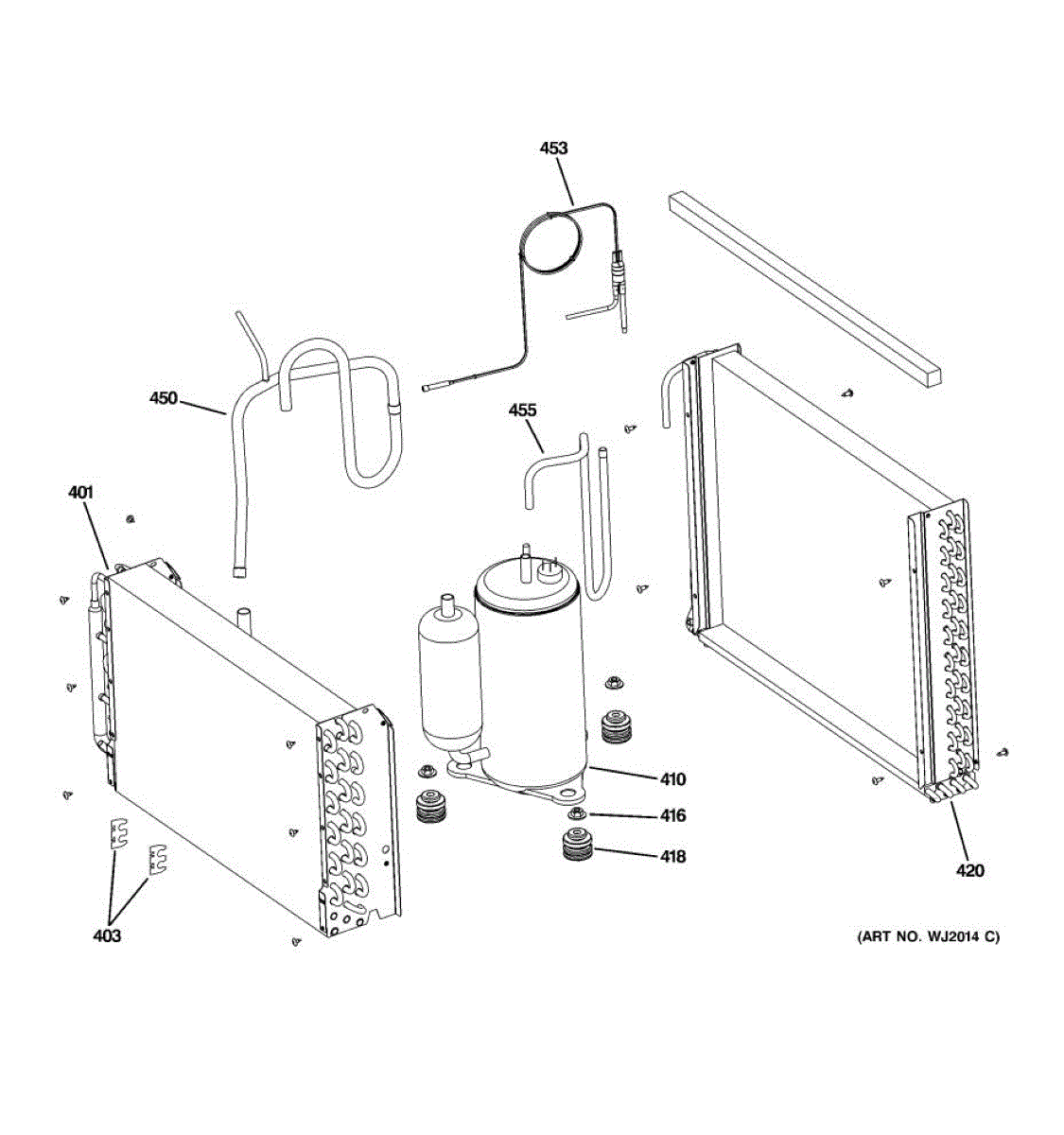 453

450

455

401

410

416

418

420

403

(ART NO. WJ2014 C)