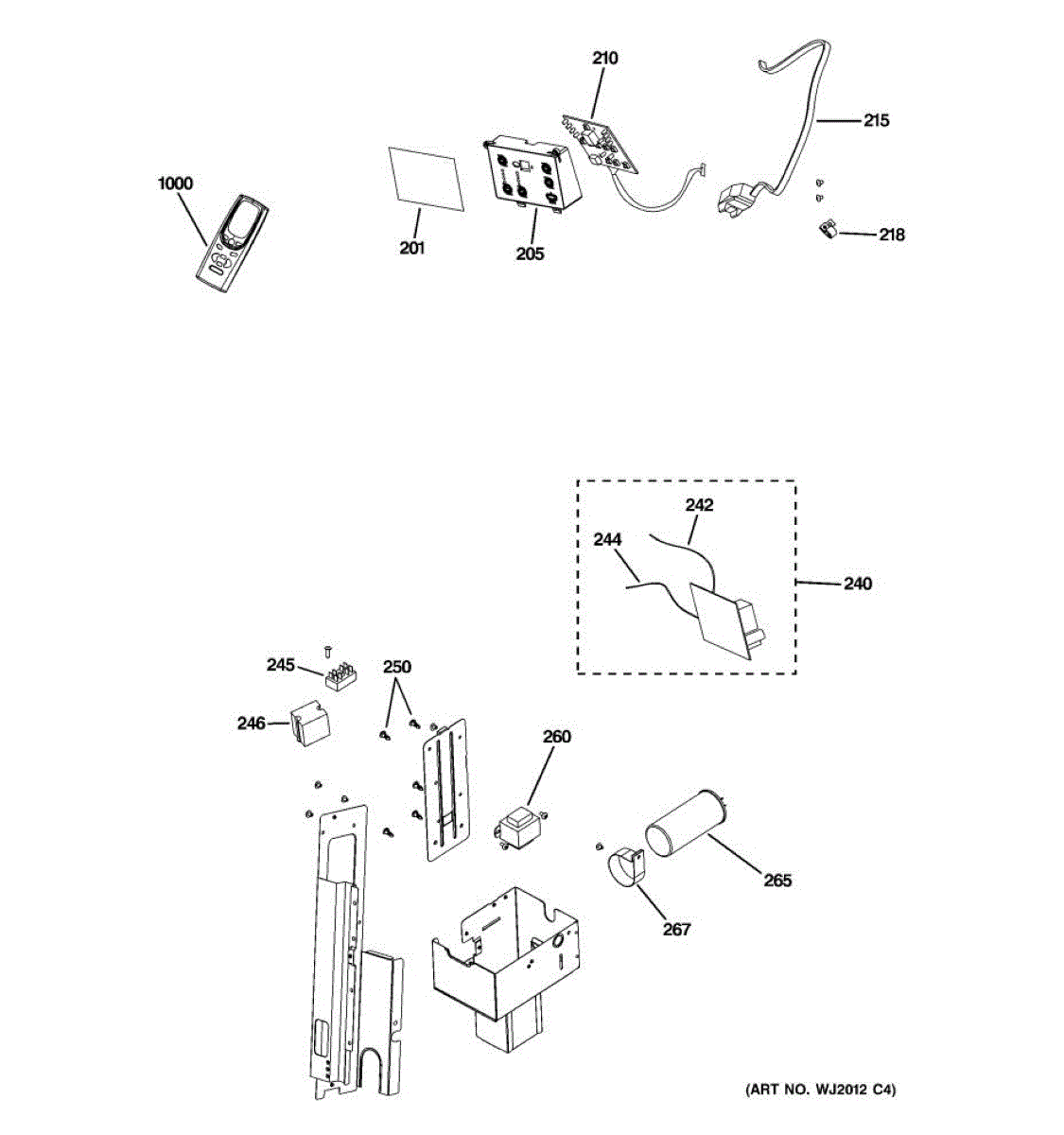 210
215
1000
201
205
218
242
244
240
245
250
246
260
265
267
(ART NO. WJ2012 C4)