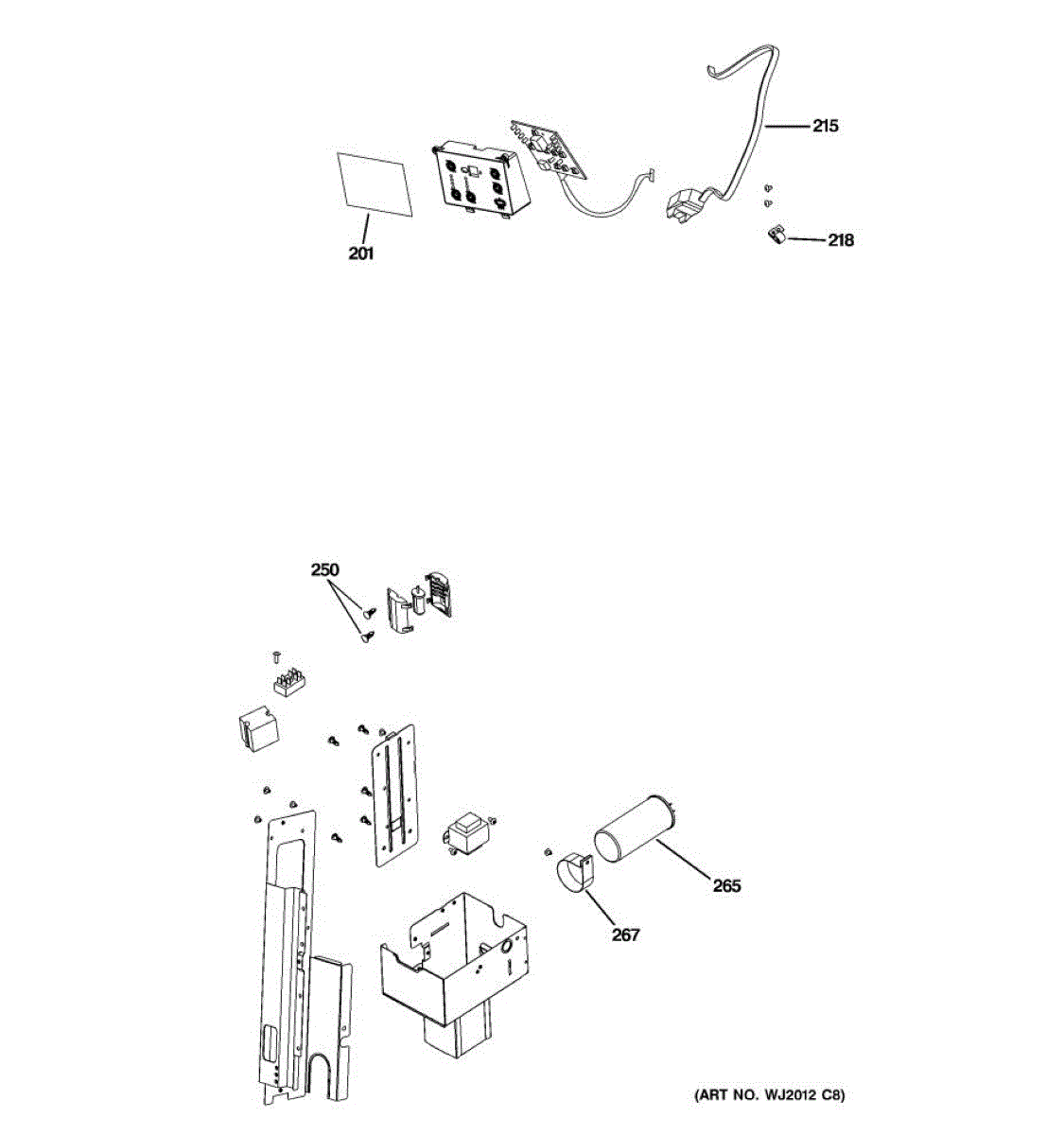 215

201

218

250

265

267

(ART NO. WJ2012 C8)