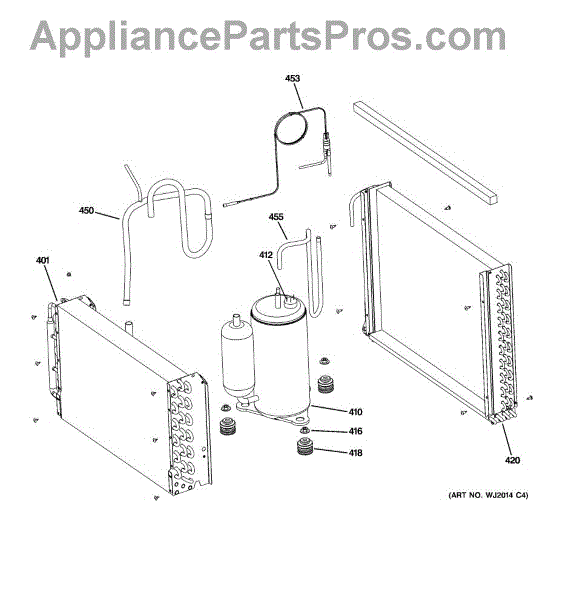 AppliancePartsPros.com

453

450

455

412

401

410

416

418

420

(ART NO. WJ2014 C4)