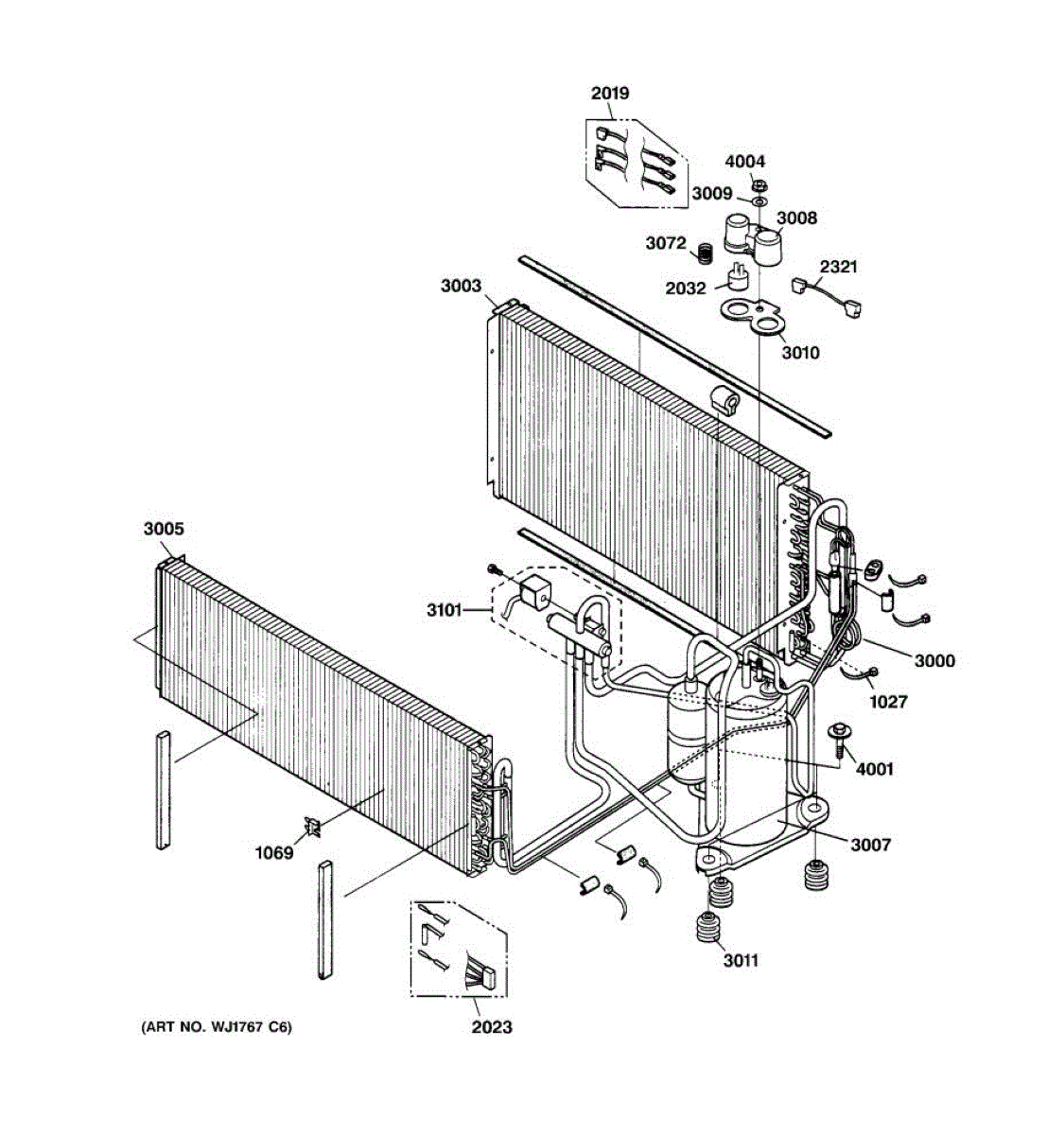 2019

4004

3009

3008

3072

2321

2032

3003

3010

3005

3101

3000

1027

4001

1069

3007

3011

2023

(ART NO. WJ1767 C6)