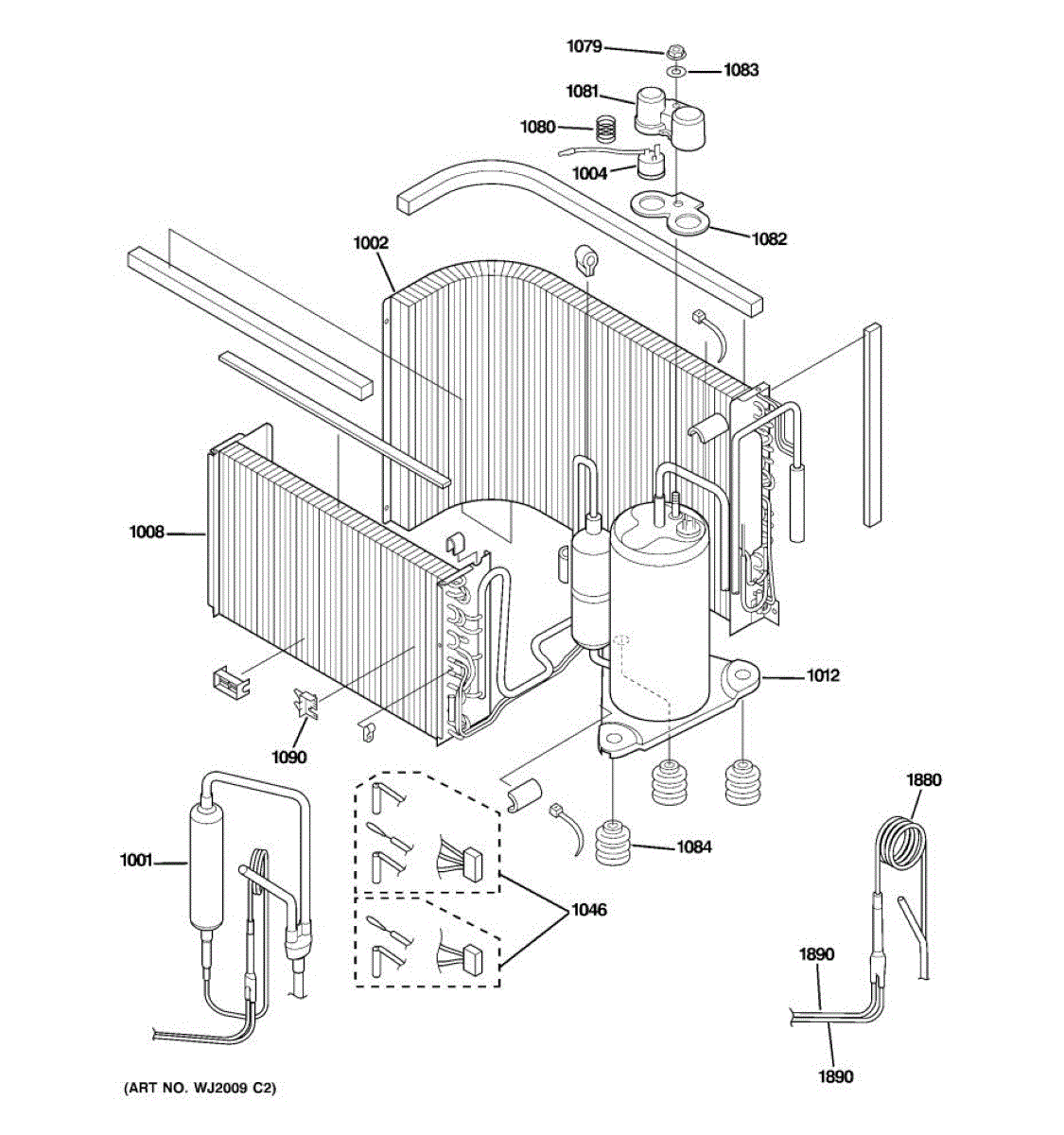 1079
1083
1081
1080
1004
1082
1002
1008
1012
1090
1880
1001
1084
1046
1890
1890
(ART NO. WJ2009 C2)