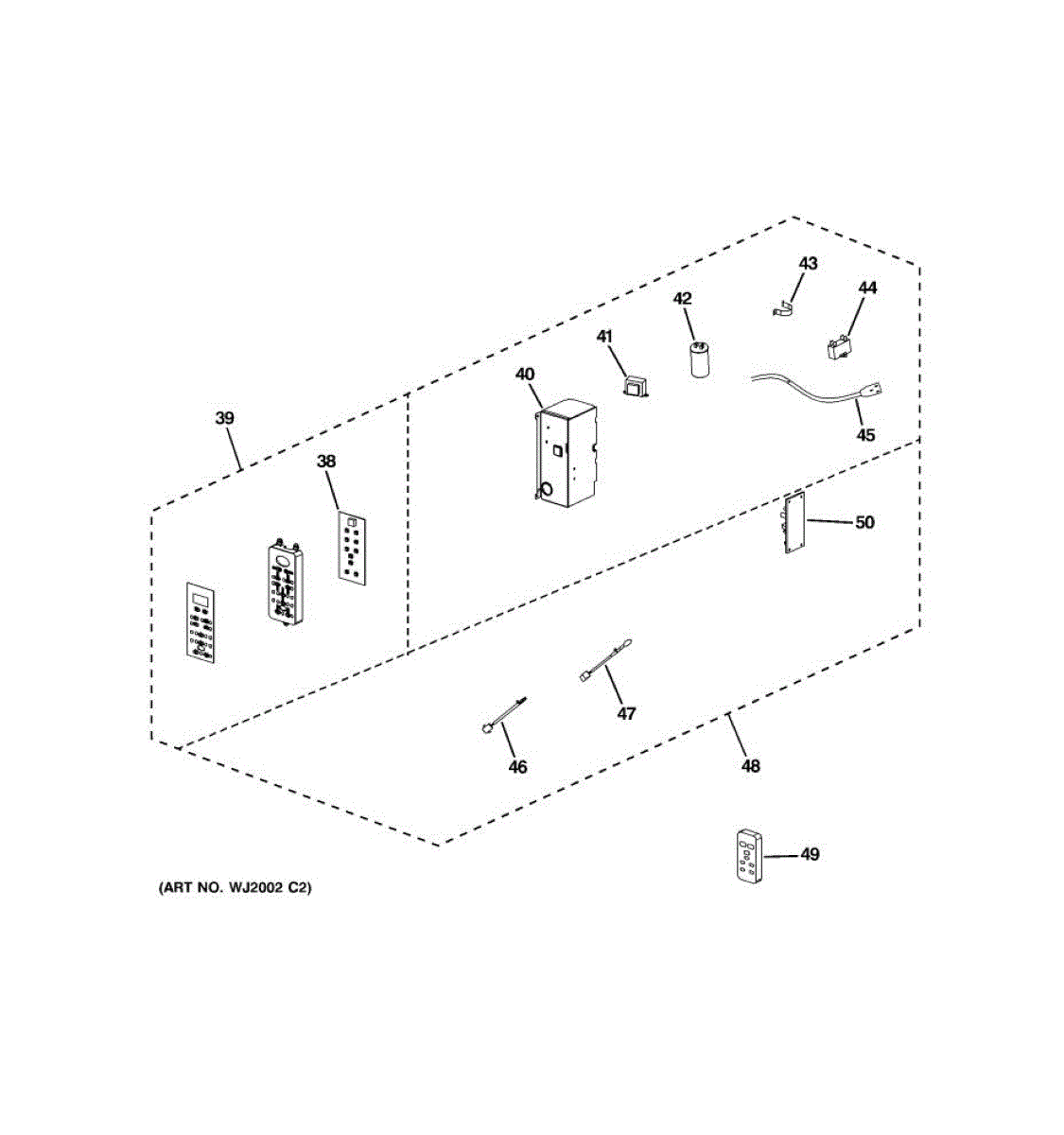 43
44
42
41
40
45
39
38
50
47
46
48
49
(ART NO. WJ2002 C2)