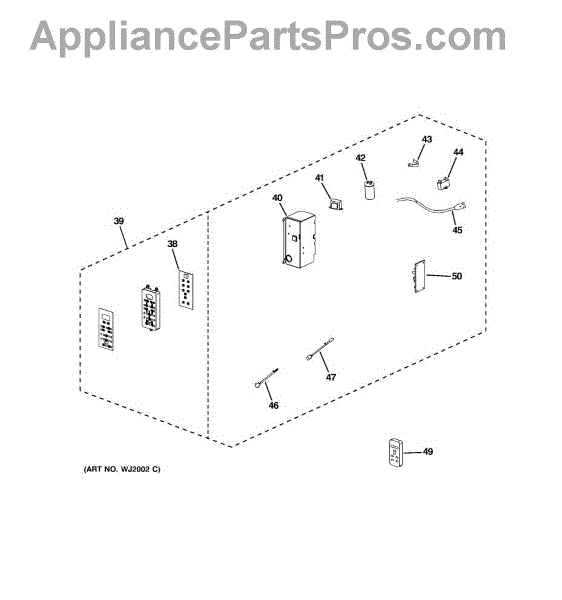 AppliancePartsPros.com

43
42
44
41
40
45
39
38
50
47
46
49

(ART NO. WJ2002 C)