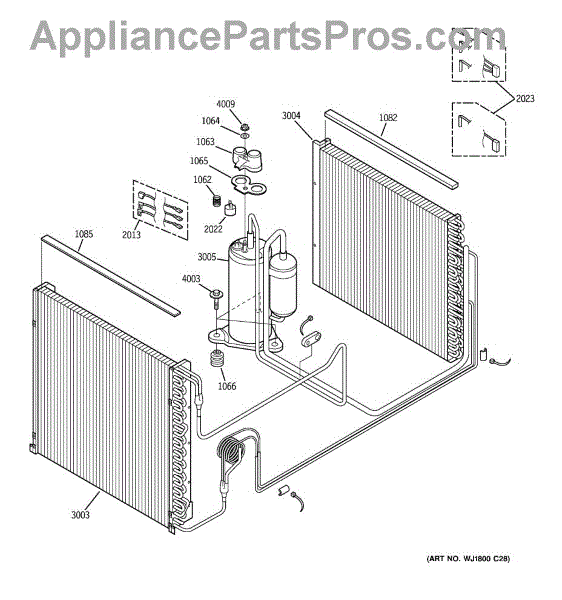 AppliancePartsPros.com

4009
1064
1063
1065
1062
2022
2013
3004
1082
2023
1085
3005
4003
1066
3003

(ART NO. WJ1800 C28)