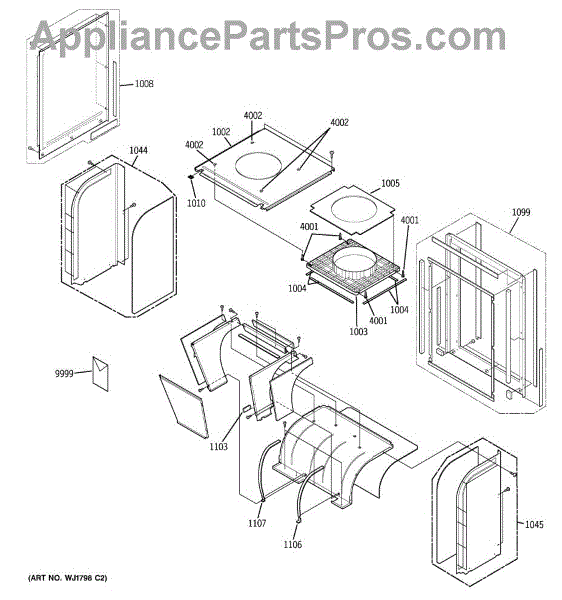 AppliancePartsPros.com

1008

4002

1002

4002

4002

1044

1010

1005

4001

4001

1099

1004

1004

4001

1003

9999

1103

1107

1106

1045

(ART NO. WJ1798 C2)