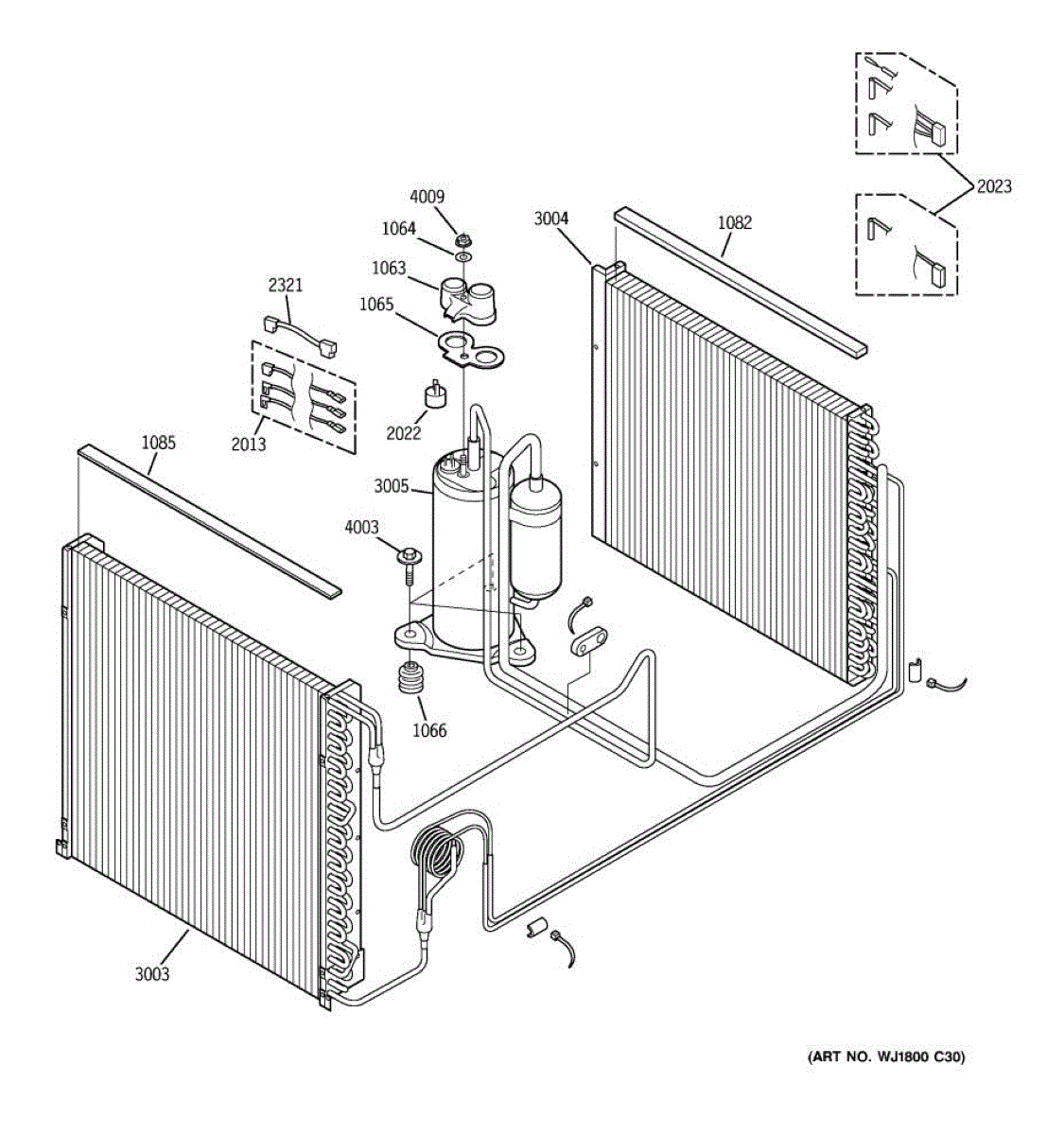 2023

4009

1064

3004

1082

1063

2321

1065

2022

2013

1085

3005

4003

1066

3003

(ART NO. WJ1800 C30)