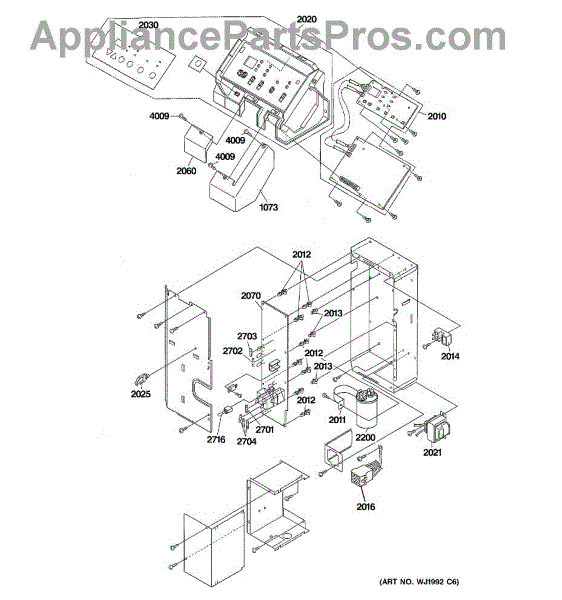 AppliancePartsPros.com

2030
2020
2010
4009
4009
4009
2060
1073

2012
2070
2013
2703
2702
2012
2013
2014
2025
2012
2011
2716
2701
2704
2200
2021
2016

(ART NO. WJ1992 C6)