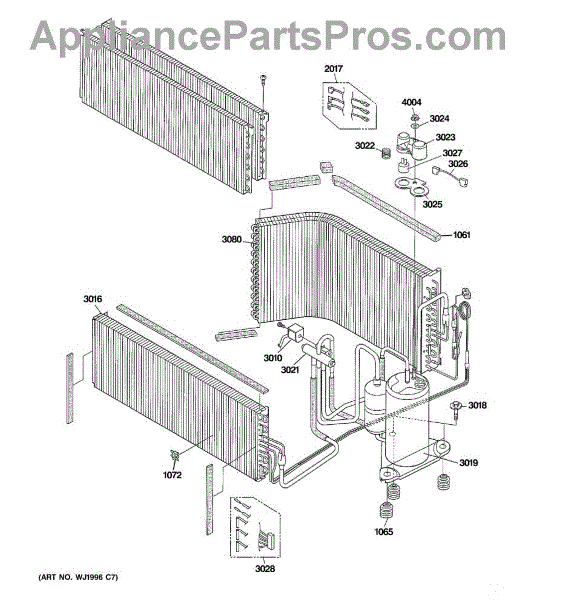 AppliancePartsPros.com

2017
4004
3024
3023
3022
3027
3026
3025
1061
3080
3016
3010
3021
3018
3019
1072
1065
3028

(ART NO. WJ1996 C7)