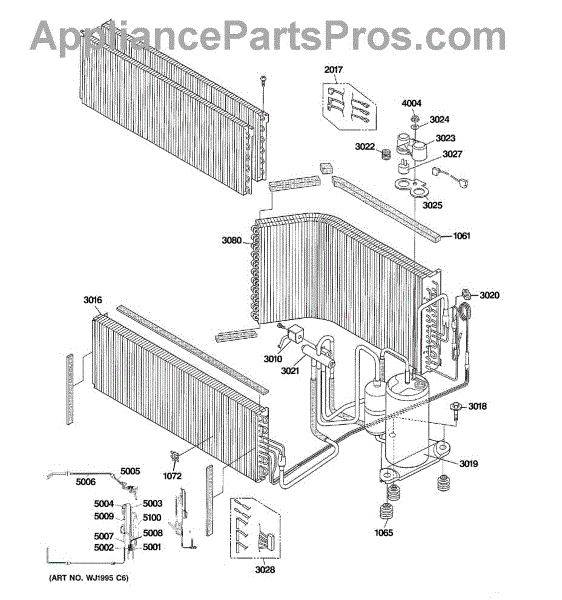 AppliancePartsPros.com

2017
4004
3024
3023
3022
3027
3025
1061
3080
3020
3016
3010
3021
3018
3019
1072
5005
5006
5004
5003
5009
5100
5007
5008
5002
5001
1065
3028
(ART NO. WJ1995 C6)