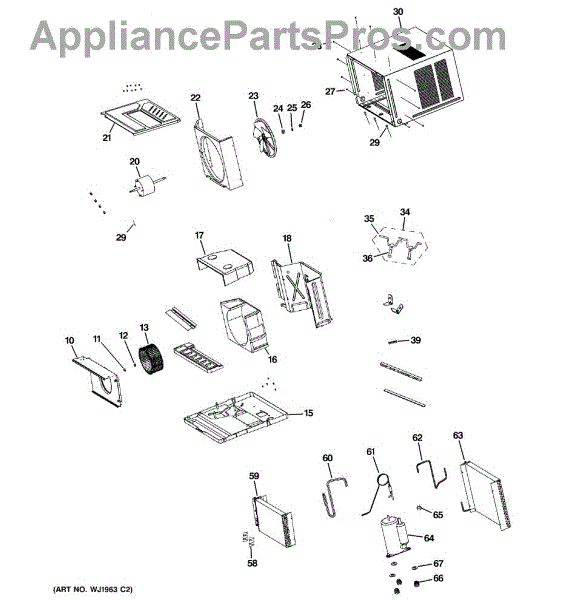 AppliancePartsPros.com

30
27
29
21
22
23
24
25
26
20
29
35
34
36
17
18
39
10
11
12
13
16
15
60
61
62
63
59
65
64
58
67
66

(ART NO. WJ1963 C2)