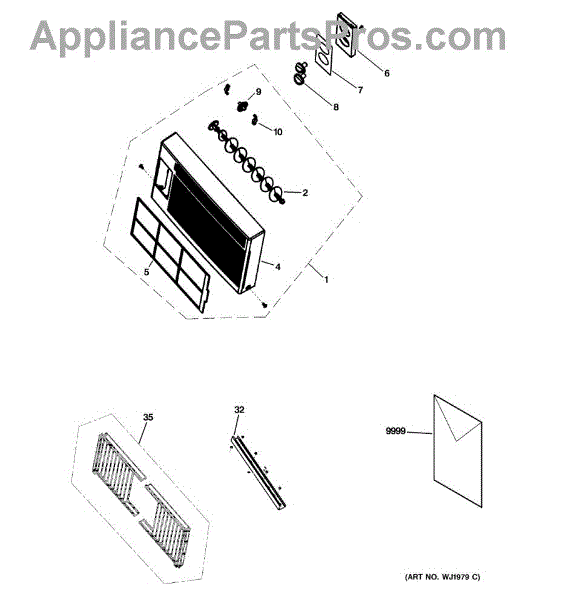 AppliancePartsPros.com

6
7
8
9
10
2
4
5
1

35
32
9999

(ART NO. WJ1979 C)