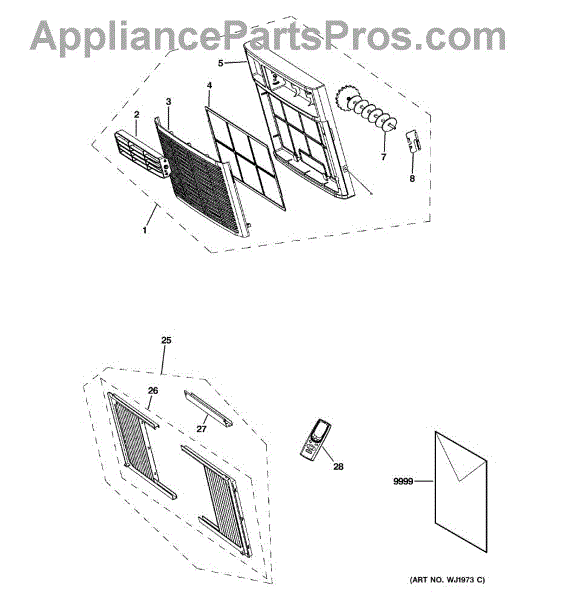 AppliancePartsPros.com

5
4
3
2
7
8
1

25
26
27
28
9999

(ART NO. WJ1973 C)